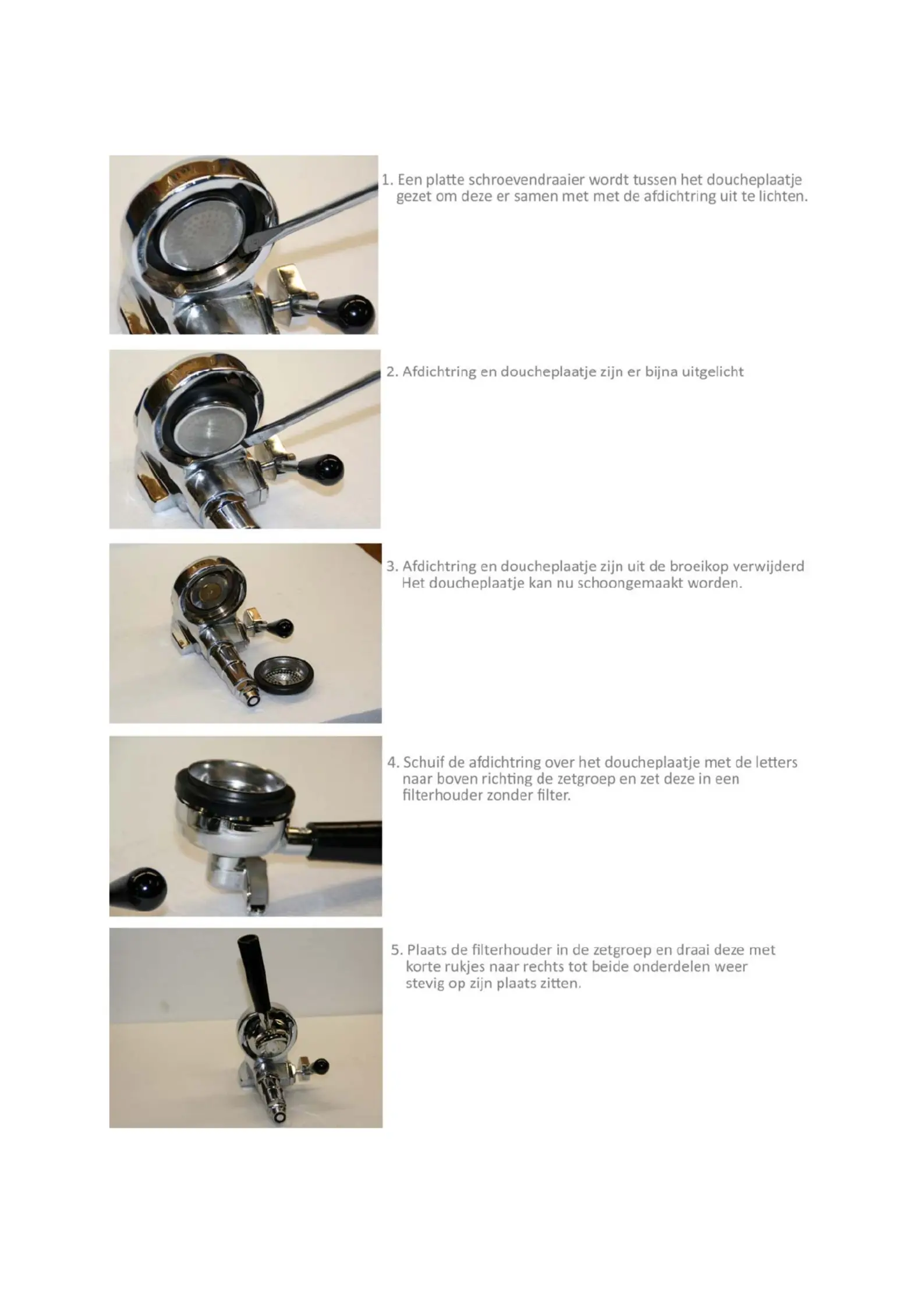 1. Een platte schroevendraaier wordt tussen het doucheplaatje gezet om deze er samen met met de afdichtring uit te lichten.

2. Afdichtring en doucheplaatje zijn er bijna uitgelicht

3. Afdichtring en doucheplaatje zijn uit de broeikop verwijderd Het doucheplaatje kan nu schoongemaakt worden.

4. Schuif de afdichtring over het doucheplaatje met de letters naar boven richting de zetgroep en zet deze in een filterhouder zonder filter.

5. Plaats de filterhouder in de zetgroep en draai deze met korte rukjes naar rechts tot beide onderdelen weer stevig op zijn plaats zitten.