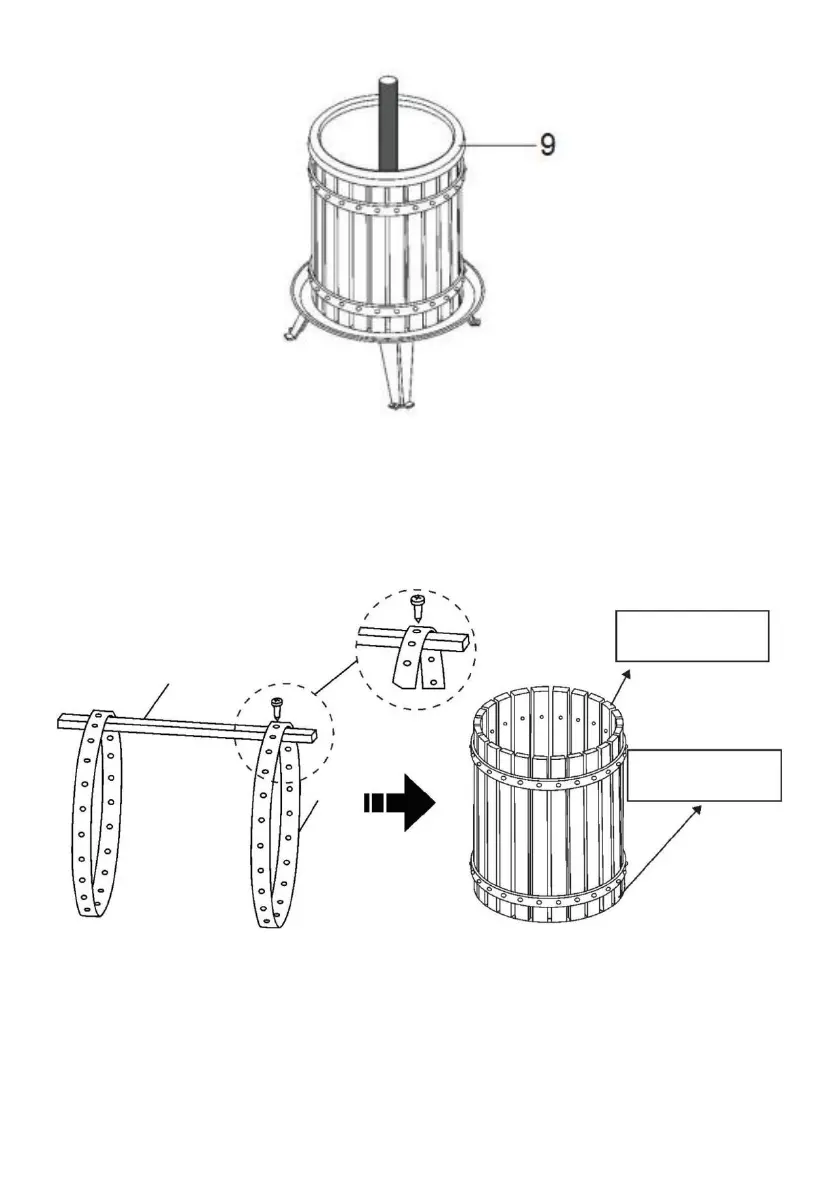 9