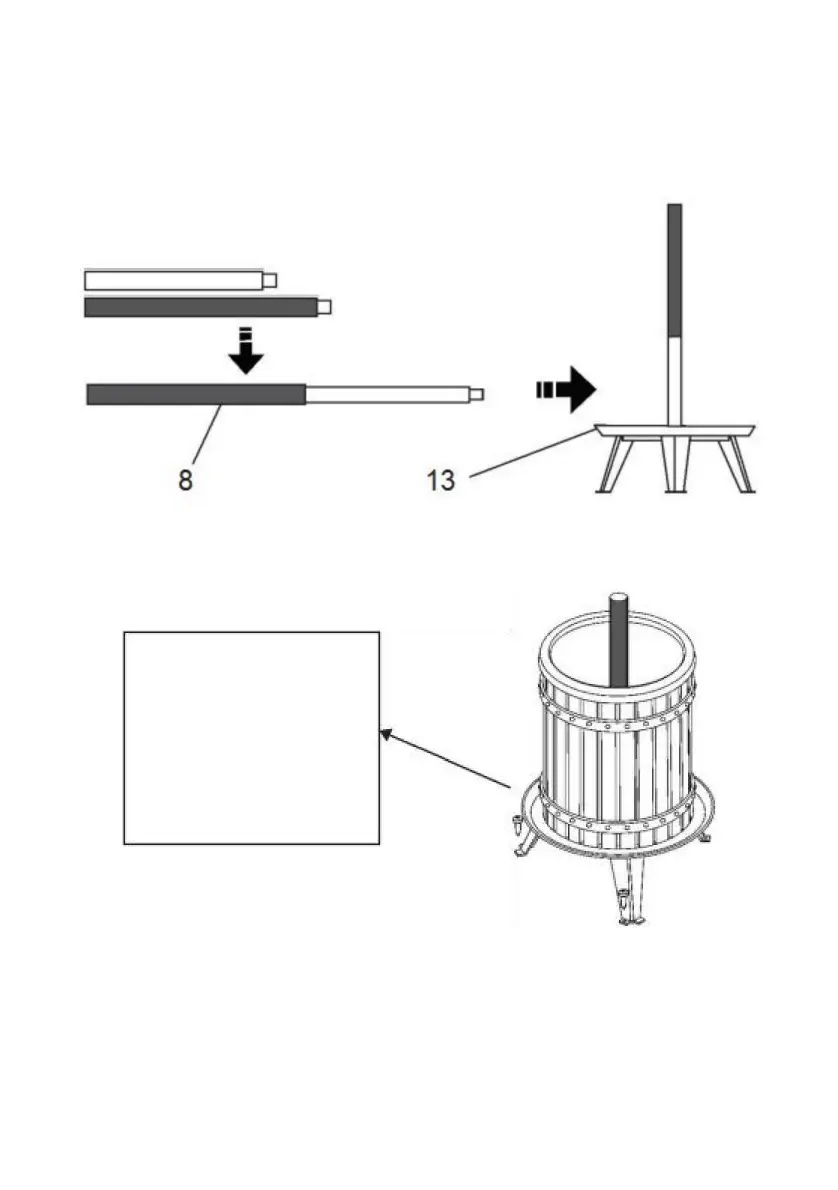 8

13