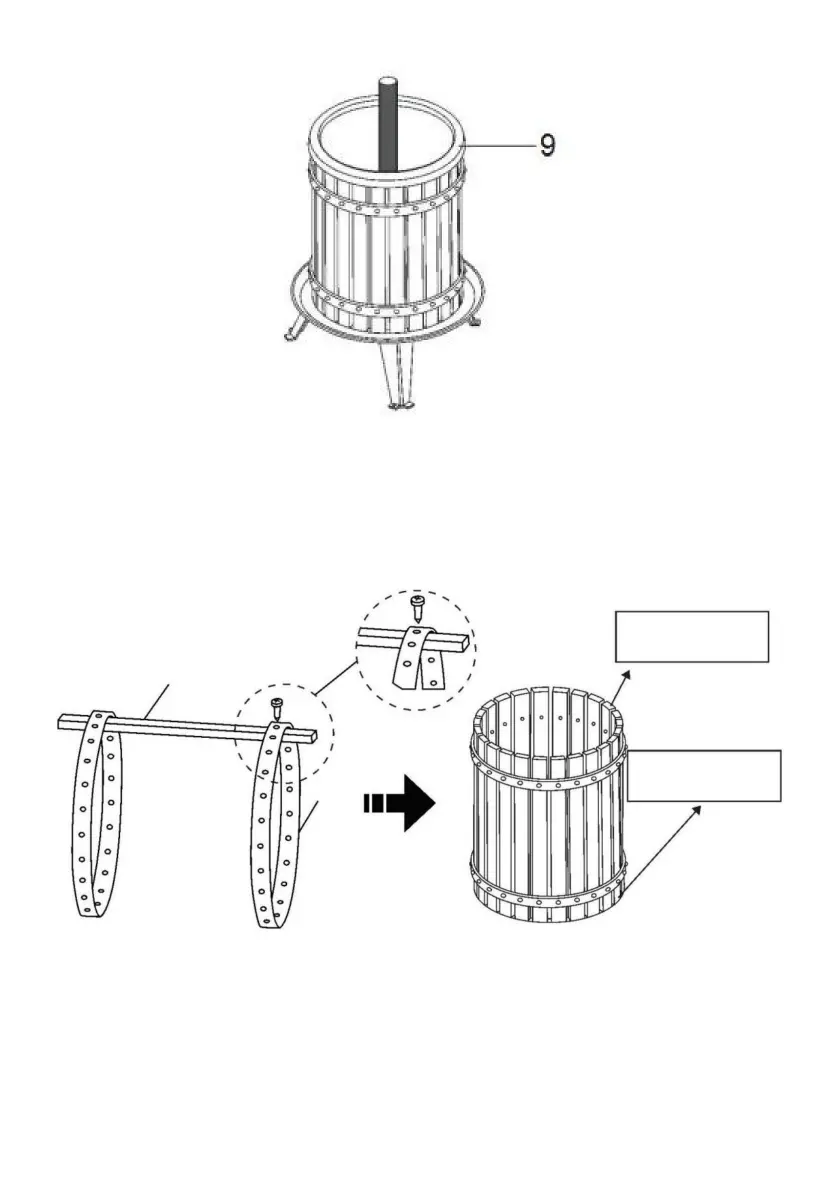 9