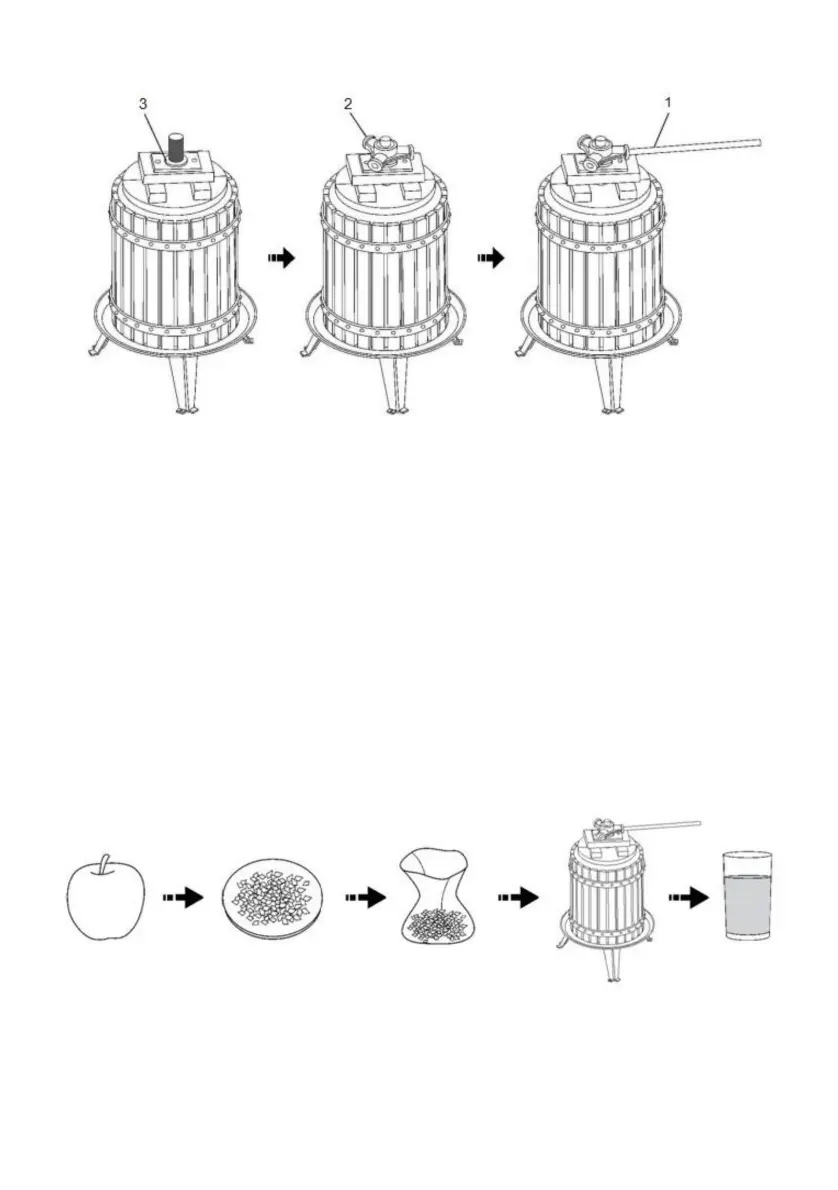 3

2

1