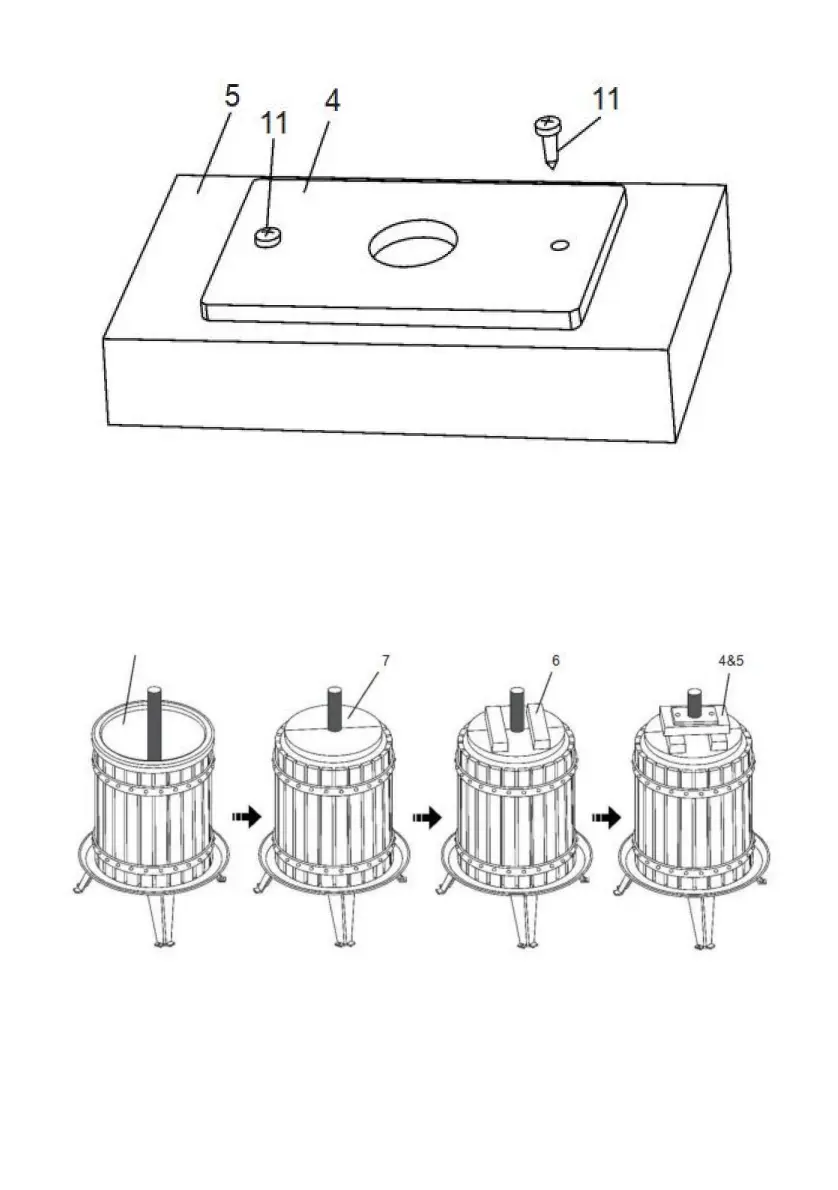 5
11
4
11

7
6
4&5