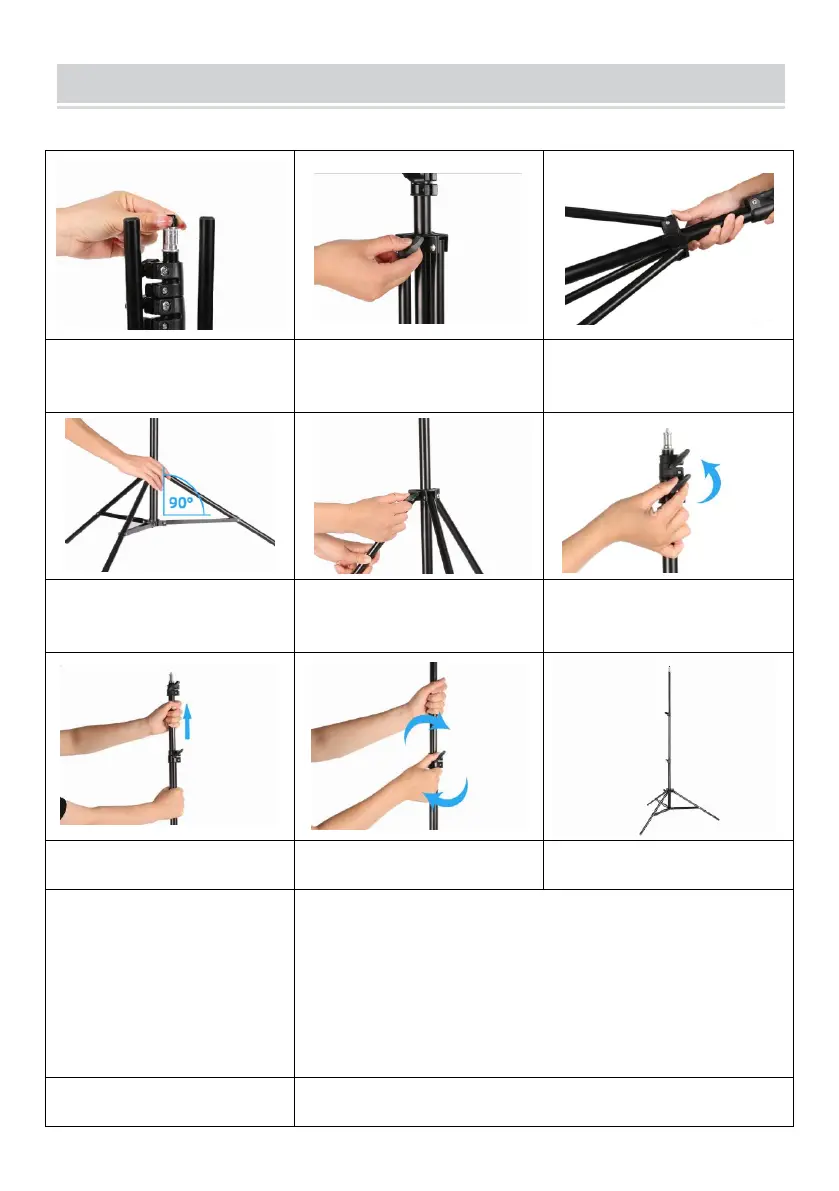 90°