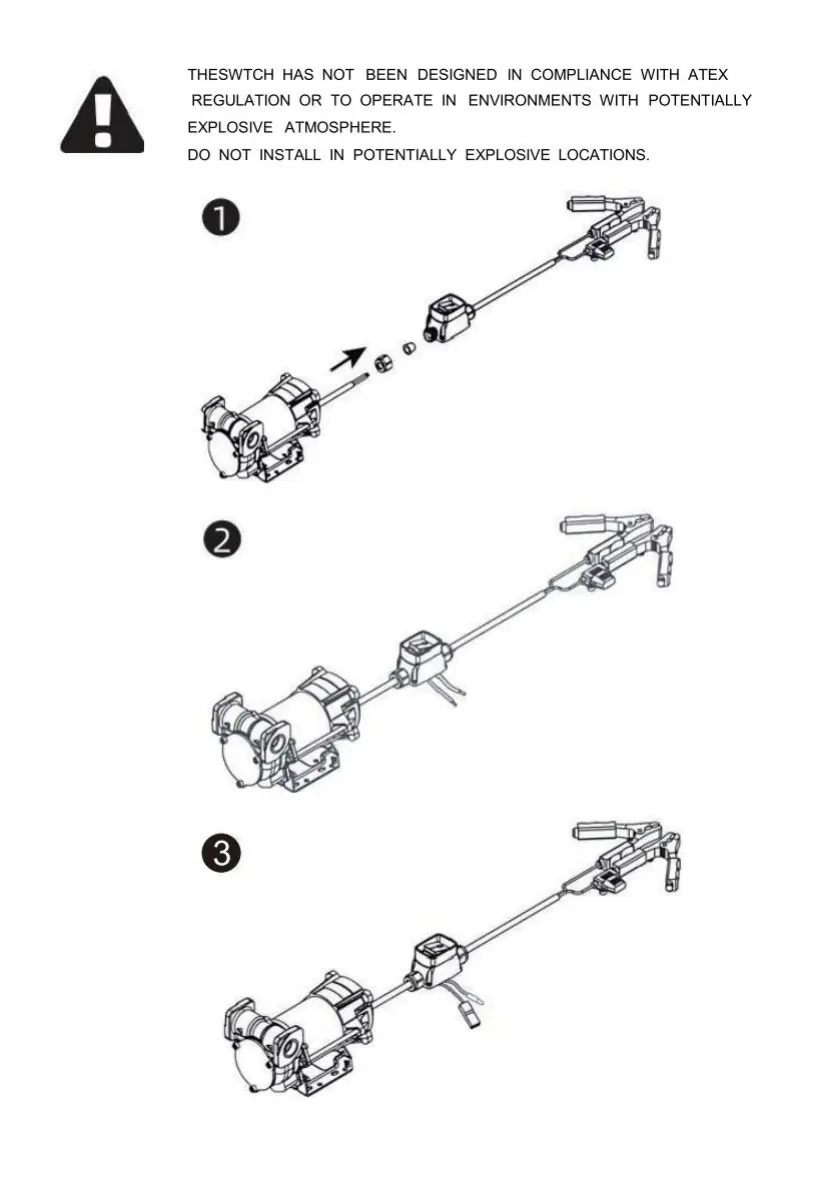 THESWTCH HAS NOT BEEN DESIGNED IN COMPLIANCE WITH ATEX REGULATION OR TO OPERATE IN ENVIRONMENTS WITH POTENTIALLY EXPLOSIVE ATMOSPHERE.
DO NOT INSTALL IN POTENTIALLY EXPLOSIVE LOCATIONS.

1

2

3