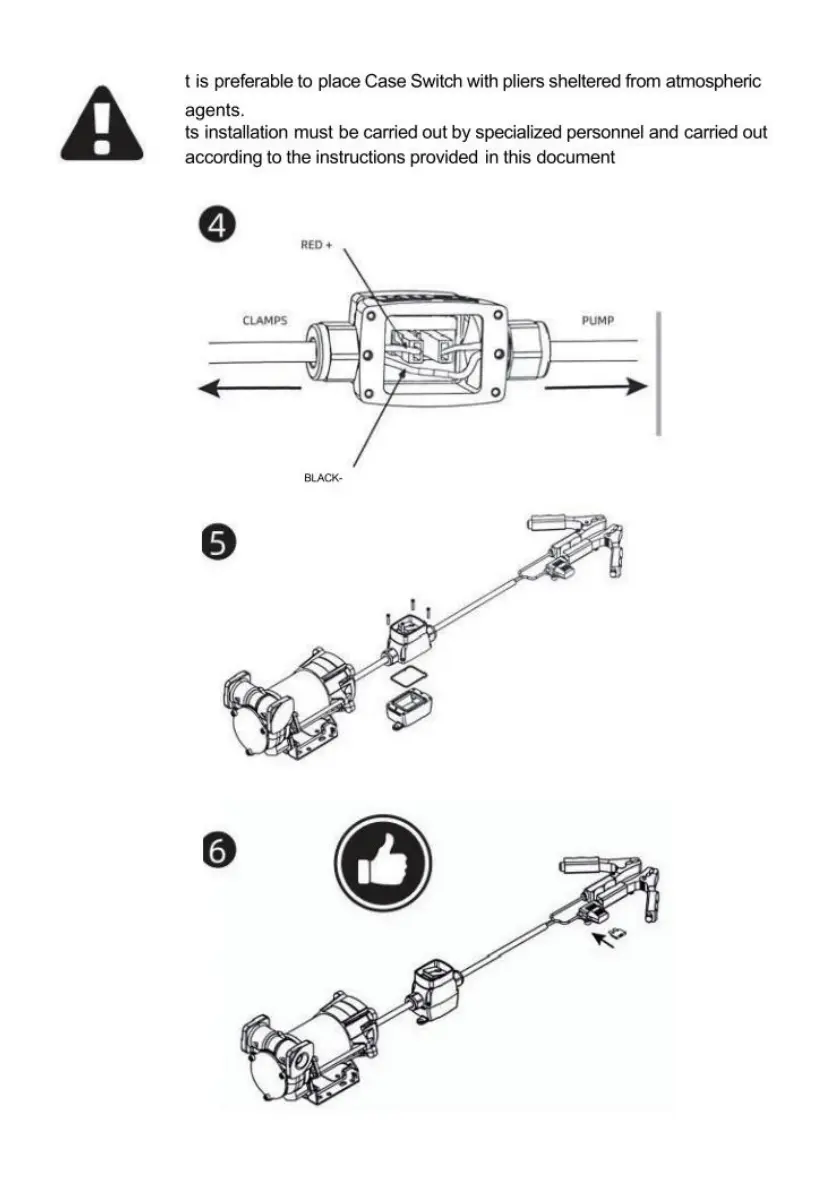 t is preferable to place Case Switch with pliers sheltered from atmospheric agents.
ts installation must be carried out by specialized personnel and carried out according to the instructions provided in this document

4

RED +

CLAMPS

PUMP

BLACK-

5

6