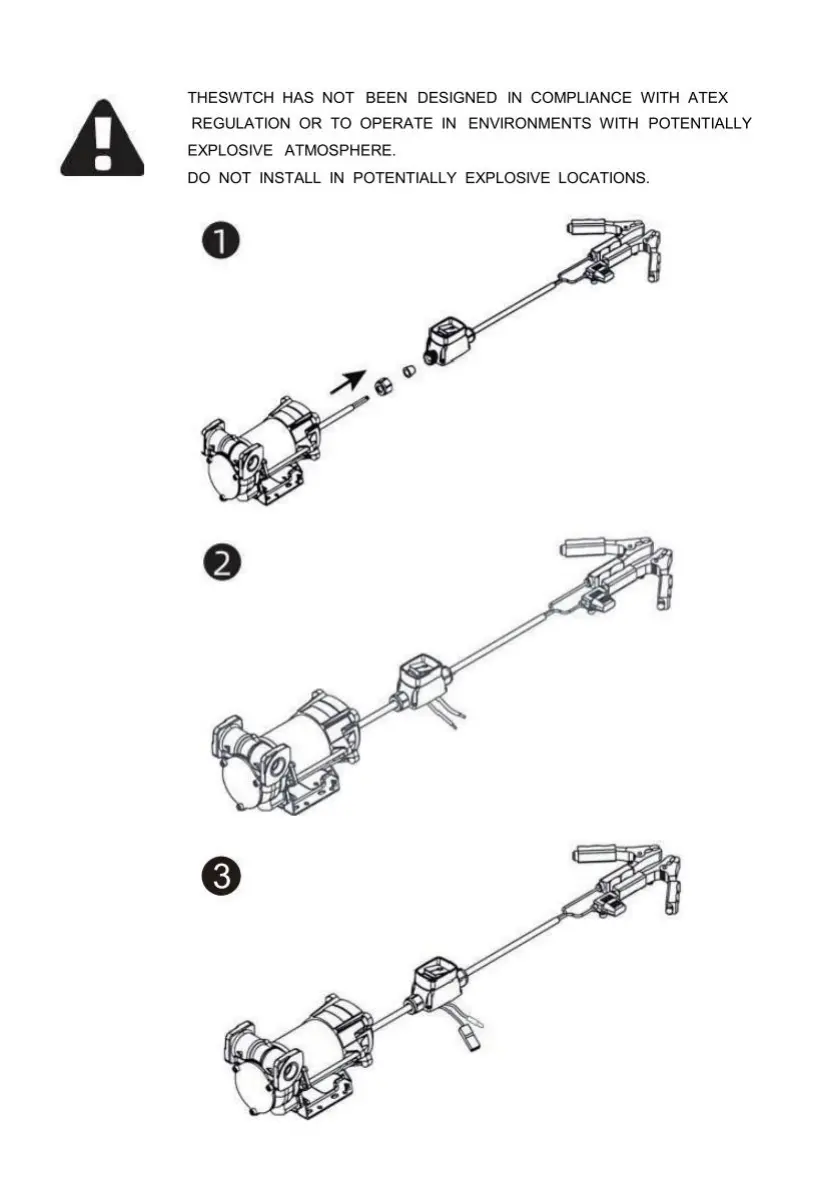 THESWTCH HAS NOT BEEN DESIGNED IN COMPLIANCE WITH ATEX REGULATION OR TO OPERATE IN ENVIRONMENTS WITH POTENTIALLY EXPLOSIVE ATMOSPHERE.
DO NOT INSTALL IN POTENTIALLY EXPLOSIVE LOCATIONS.

1

2

3