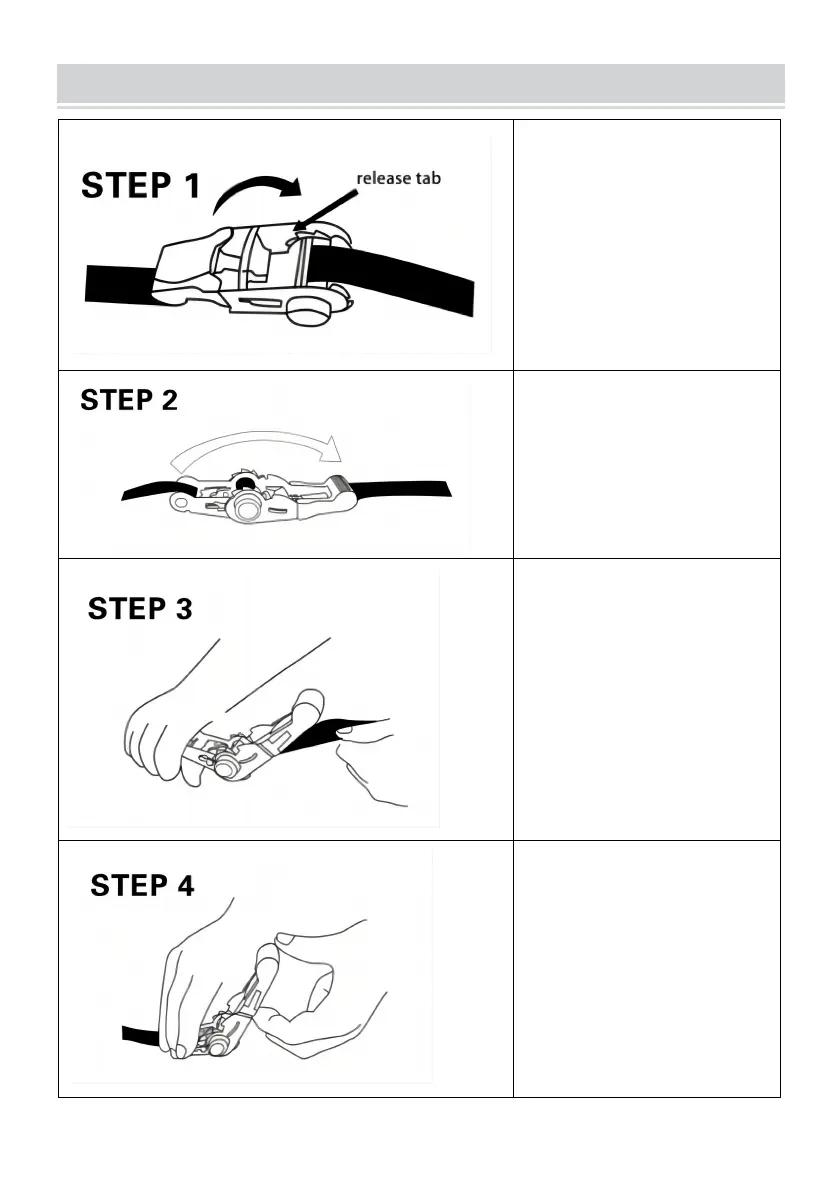 STEP 1

release tab

STEP 2

STEP 3

STEP 4