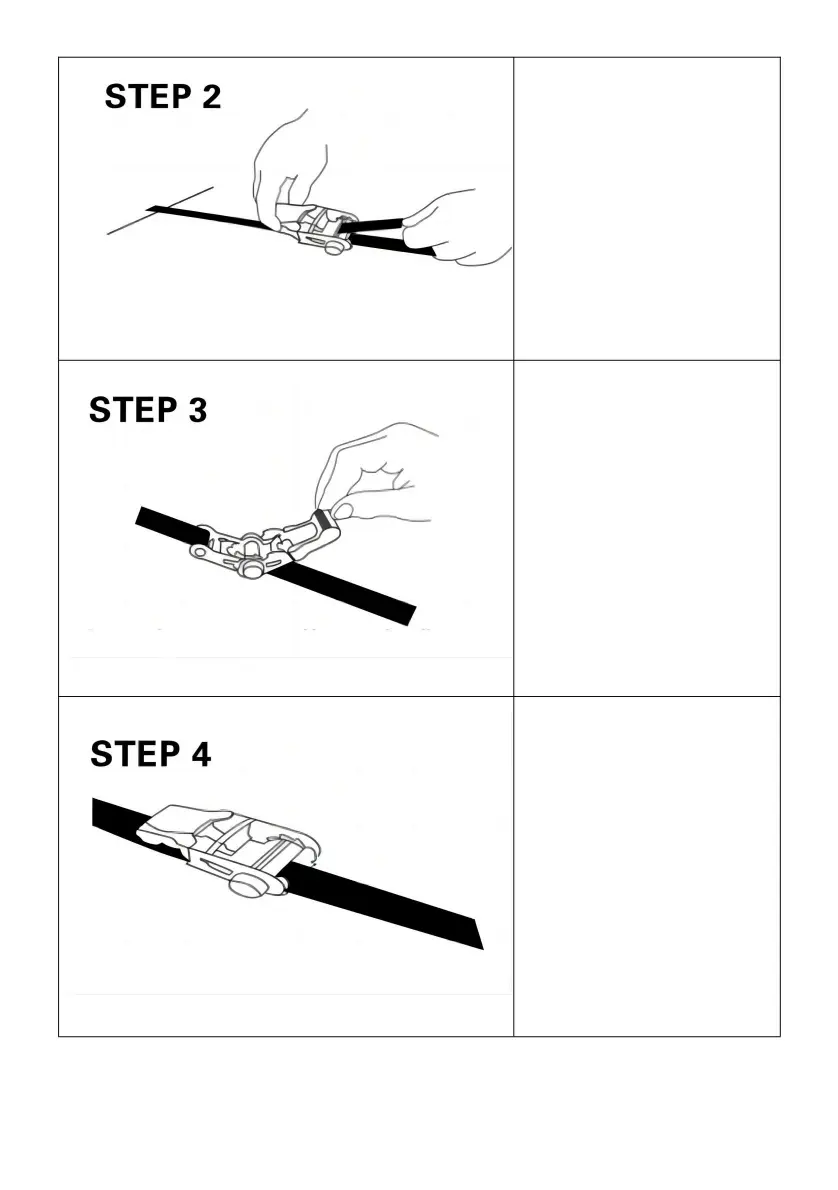 STEP 2

STEP 3

STEP 4