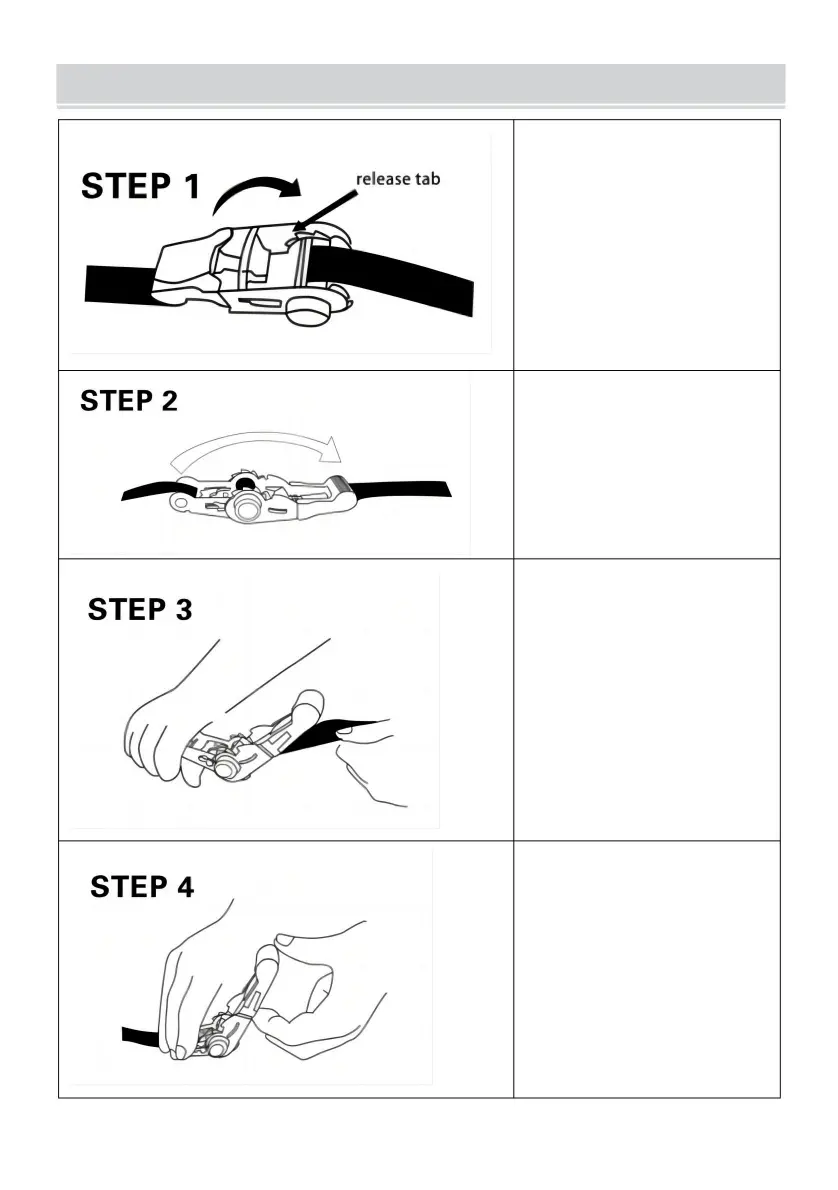 STEP 1

release tab

STEP 2

STEP 3

STEP 4