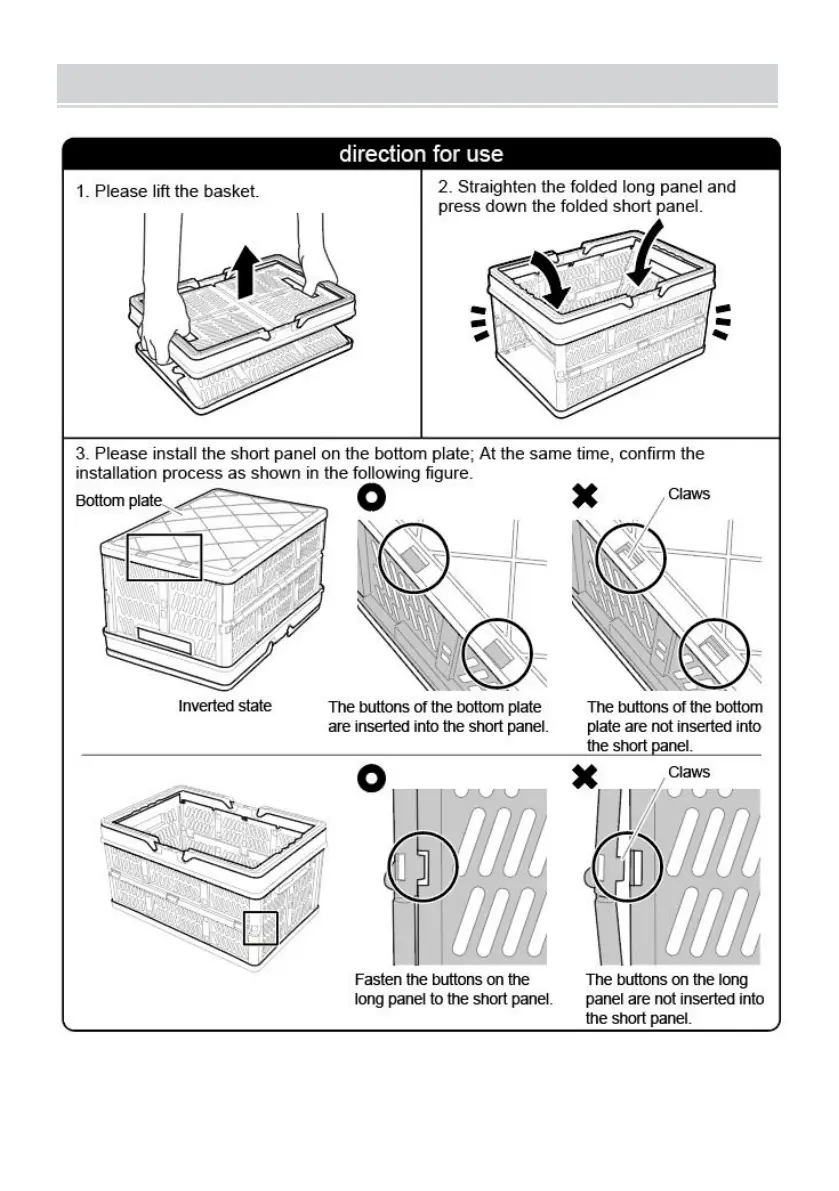 direction for use

1. Please lift the basket.

2. Straighten the folded long panel and press down the folded short panel.

3. Please install the short panel on the bottom plate; At the same time, confirm the installation process as shown in the following figure.

Bottom plate

Inverted state

The buttons of the bottom plate are inserted into the short panel.

Claws

The buttons of the bottom plate are not inserted into the short panel.

Fasten the buttons on the long panel to the short panel.

Claws

The buttons on the long panel are not inserted into the short panel.