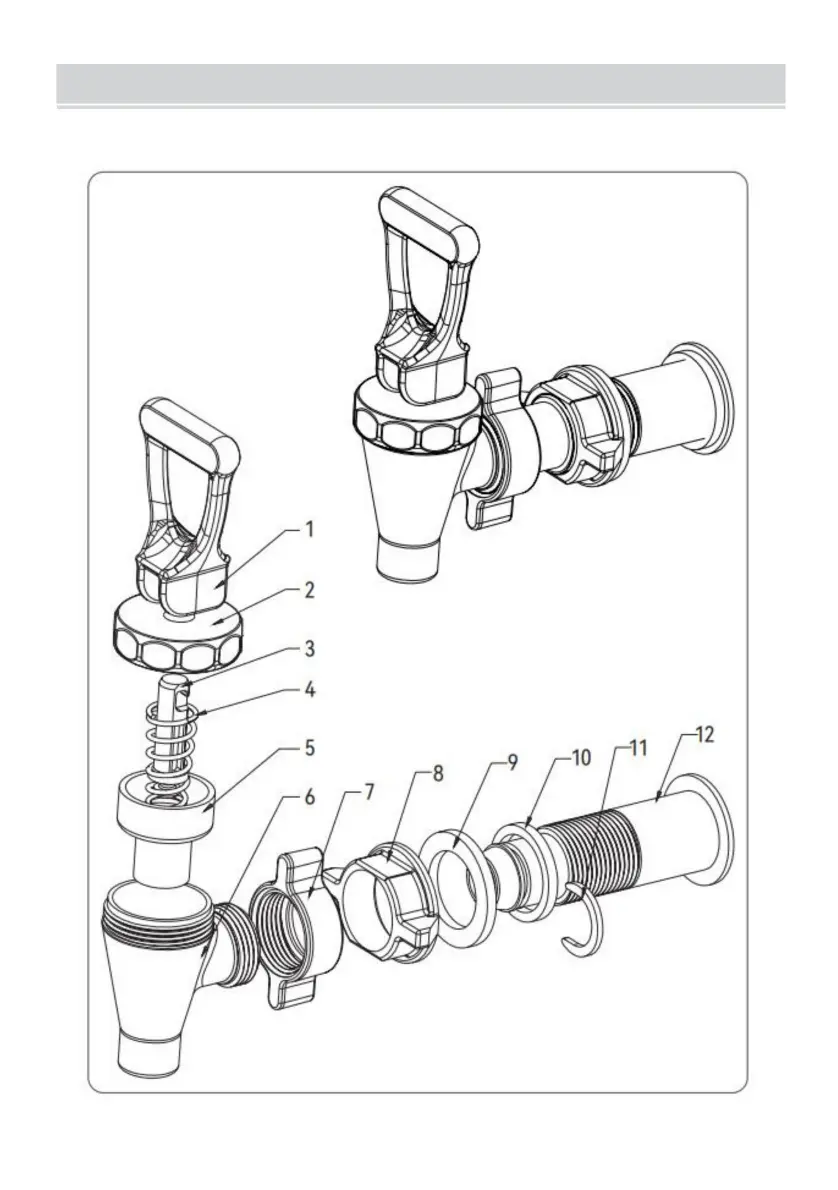 1
2
3
4
5
6
7
8
9
10
11
12