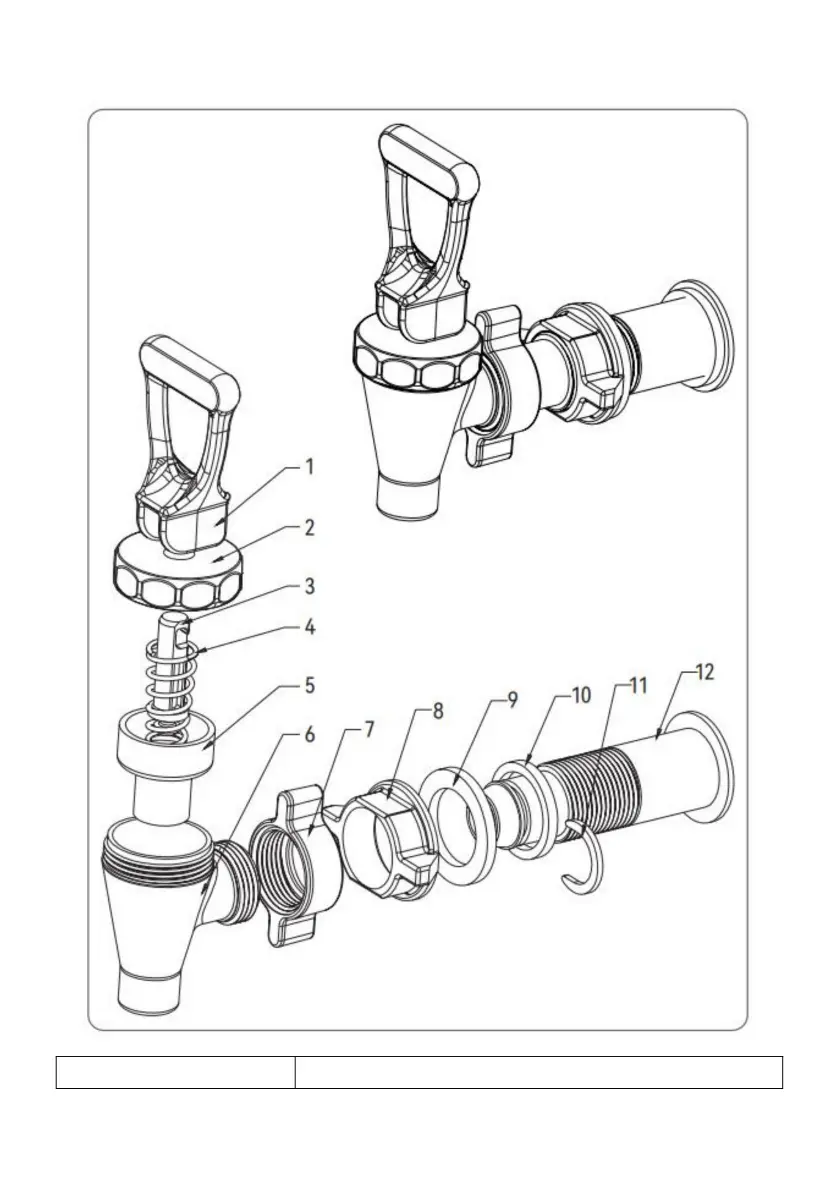 1
2
3
4
5
6
7
8
9
10
11
12