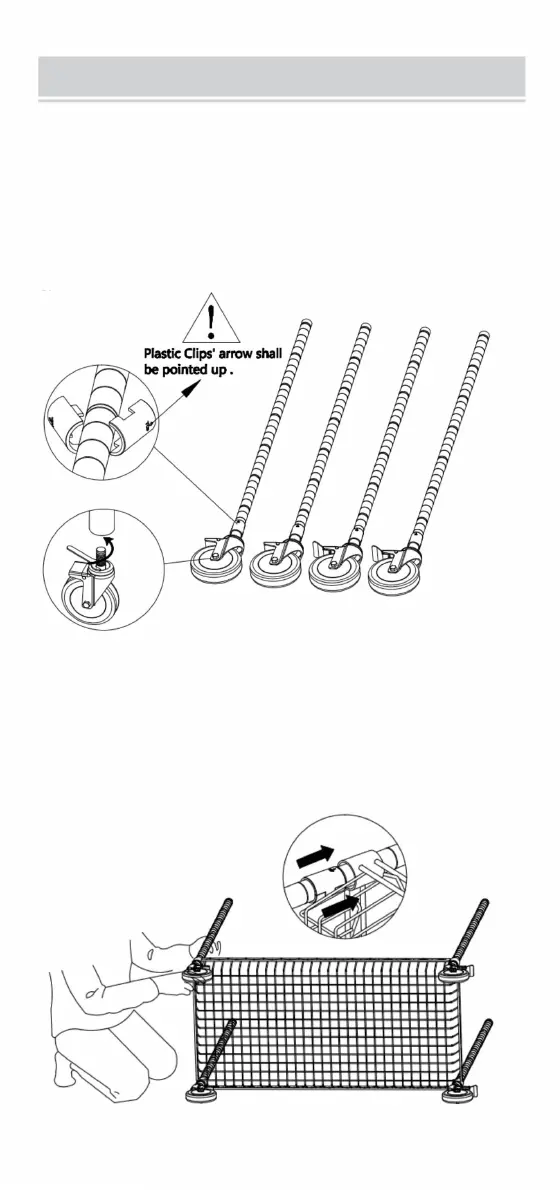 Plastic Clips' arrow shall be pointed up .