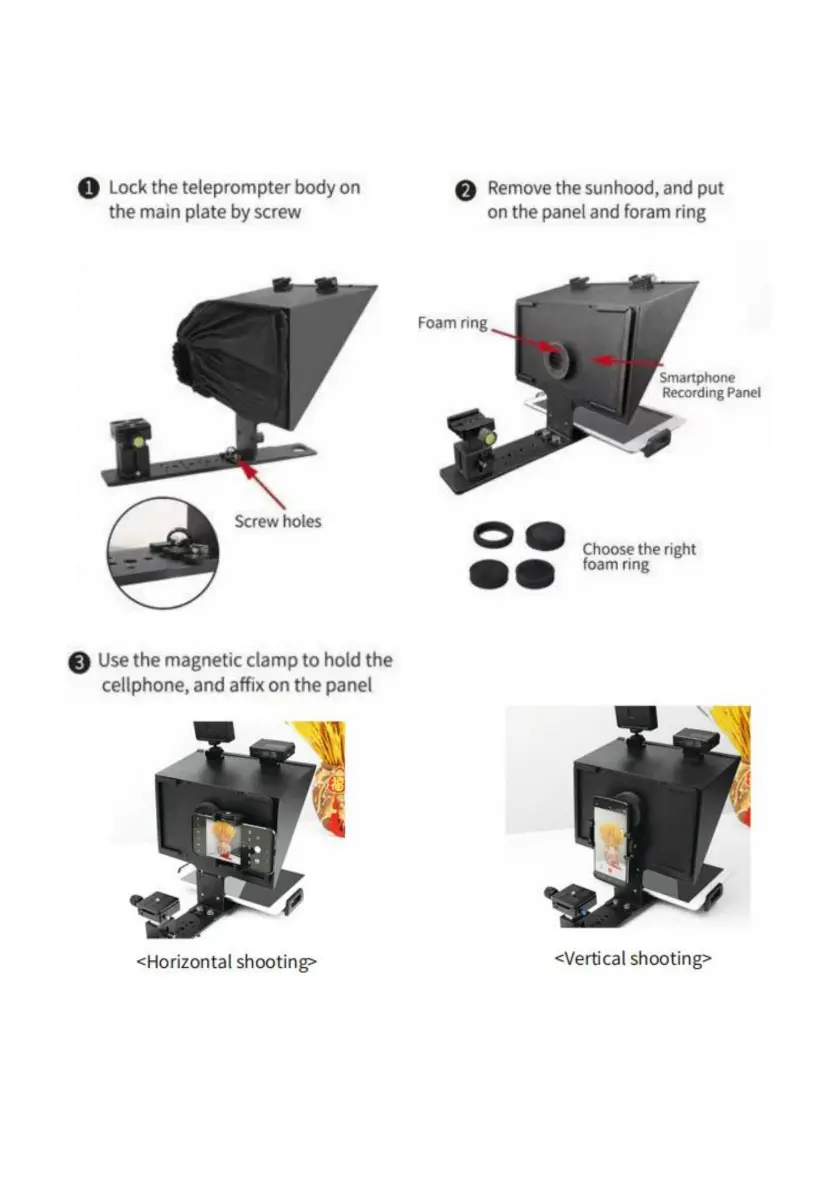 ❶ Lock the teleprompter body on the main plate by screw

Screw holes

❷ Remove the sunhood, and put on the panel and foram ring

Foam ring

Smartphone Recording Panel

Choose the right foam ring

❸ Use the magnetic clamp to hold the cellphone, and affix on the panel

<Horizontal shooting>

<Vertical shooting>