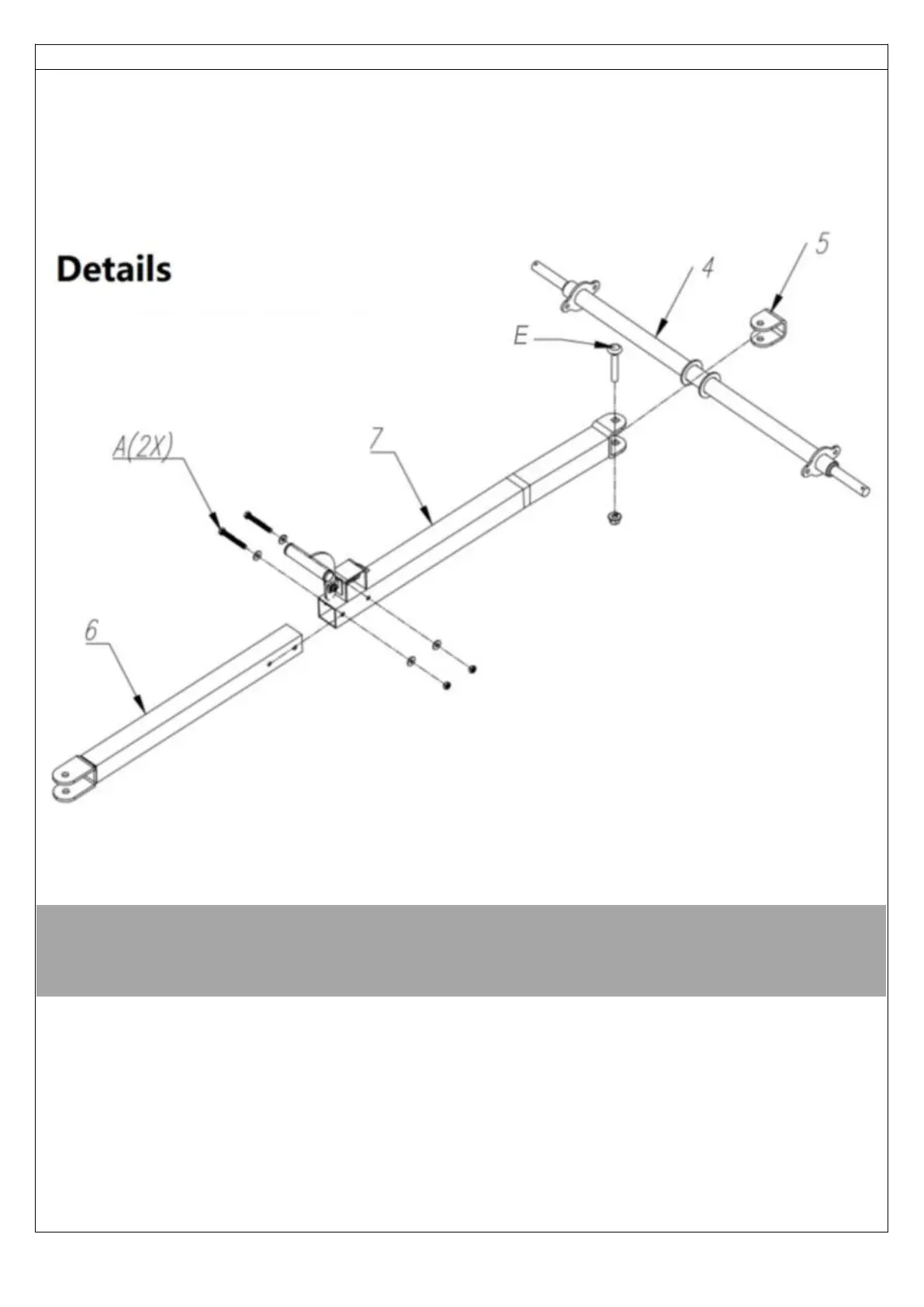 Details

5

4

E

A(2X)

7

6