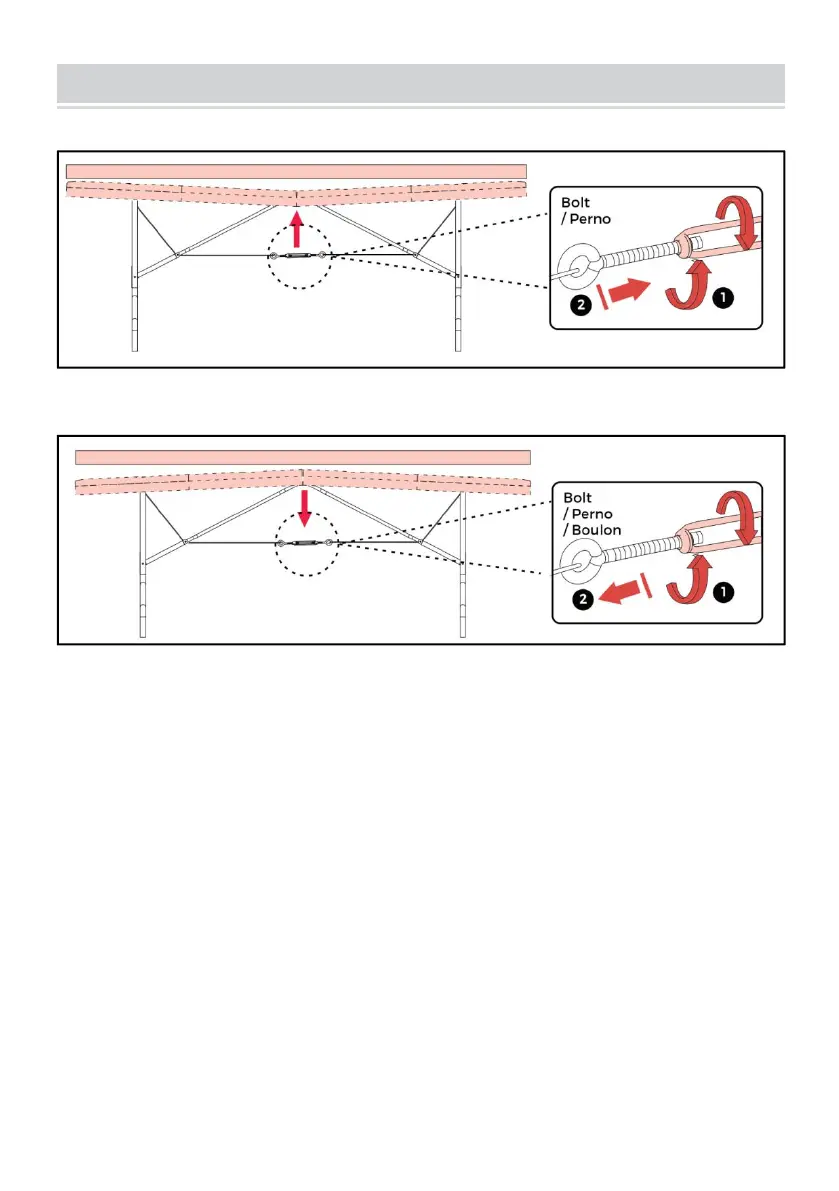 Bolt
/ Perno

2

1

Bolt
/ Perno
/ Boulon

2

1