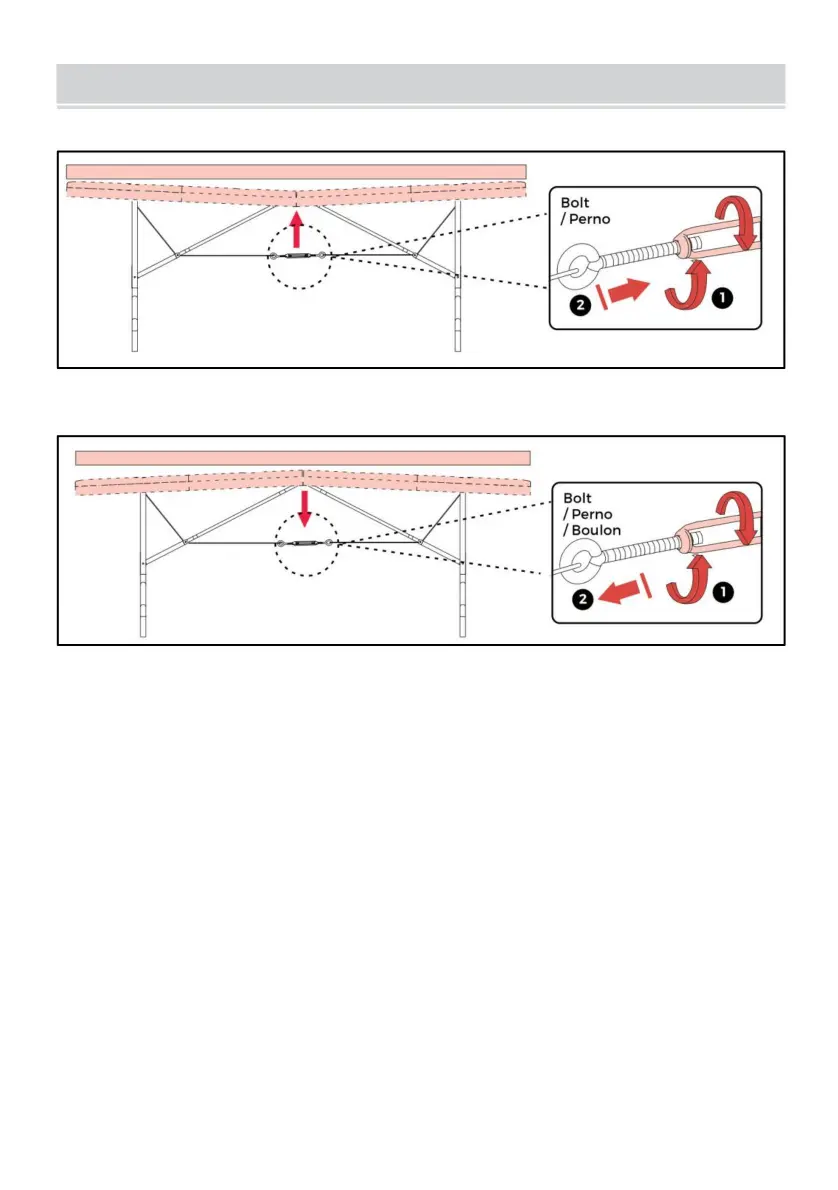 Bolt
/ Perno

2

1

Bolt
/ Perno
/ Boulon

2

1