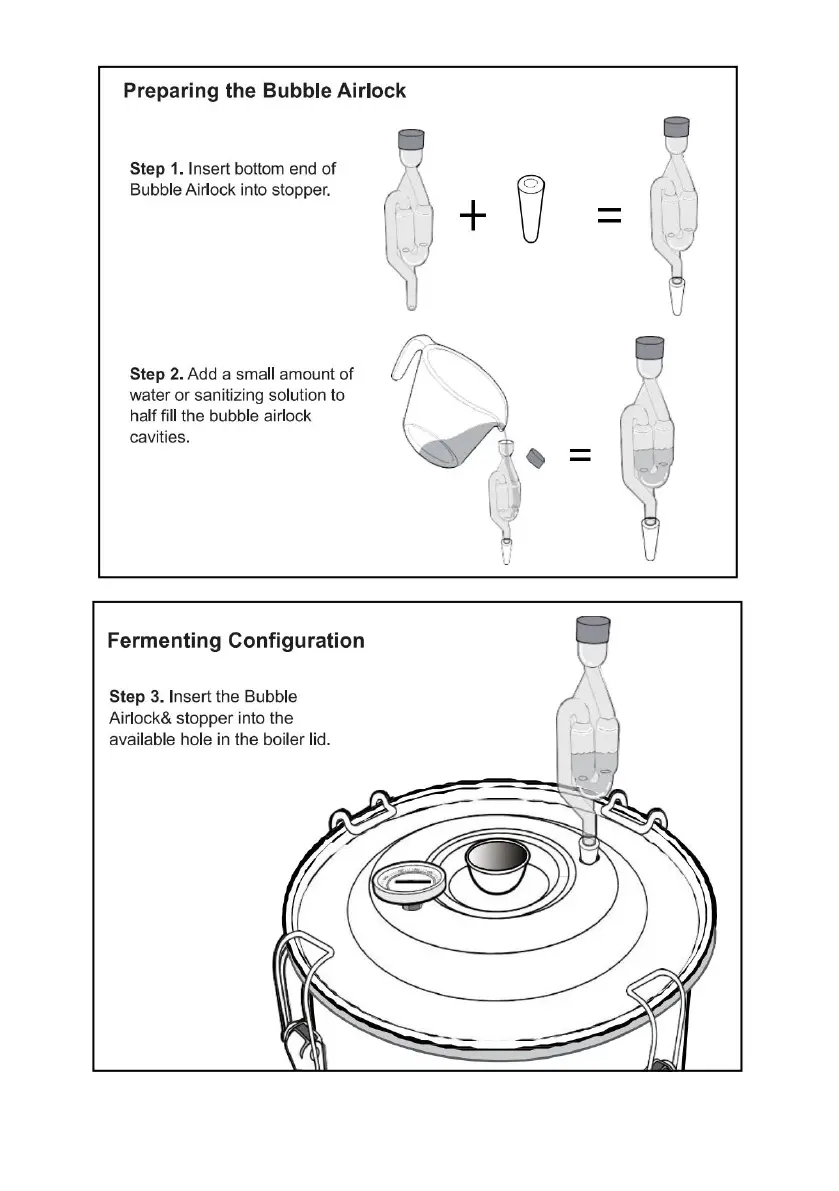 Preparing the Bubble Airlock

Step 1. Insert bottom end of Bubble Airlock into stopper.

+ =

Step 2. Add a small amount of water or sanitizing solution to half fill the bubble airlock cavities.

=

Fermenting Configuration

Step 3. Insert the Bubble Airlock& stopper into the available hole in the boiler lid.