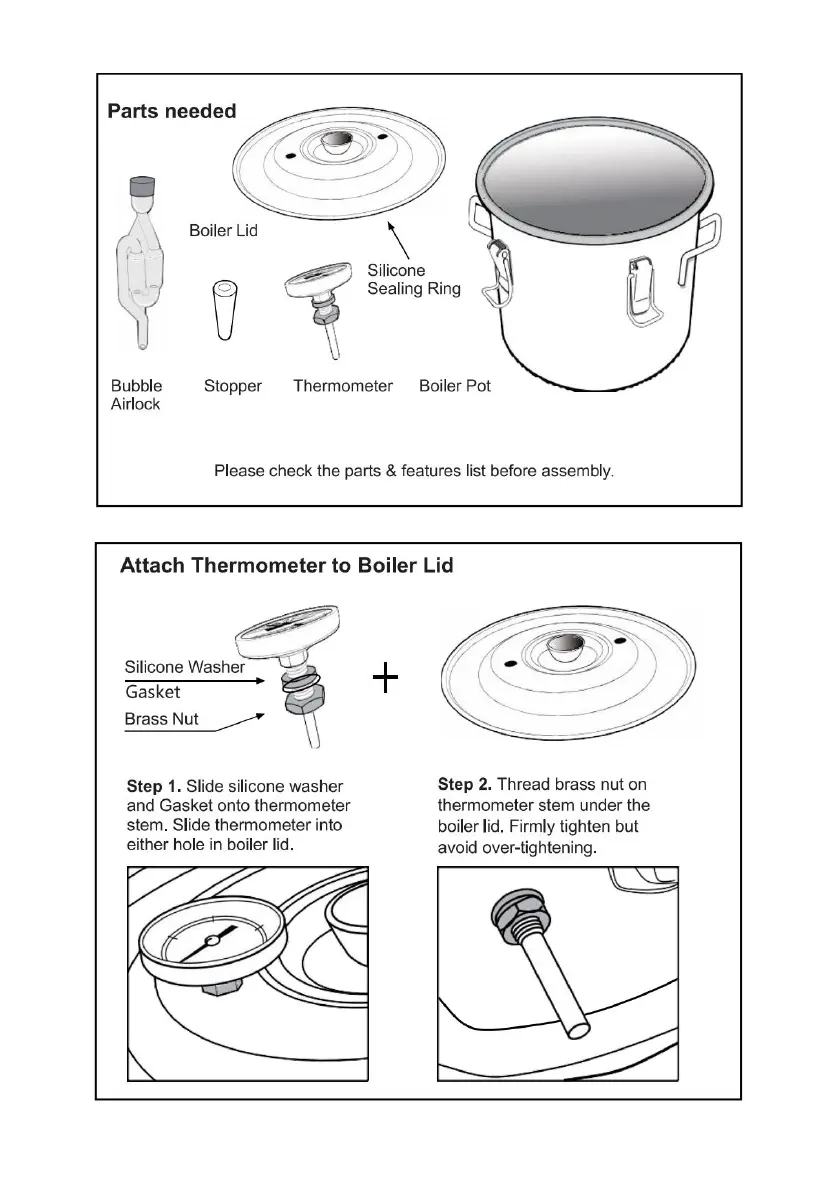 Parts needed

Boiler Lid

Silicone Sealing Ring

Bubble Airlock

Stopper

Thermometer

Boiler Pot

Please check the parts & features list before assembly.

Attach Thermometer to Boiler Lid

Silicone Washer

Gasket

Brass Nut

+

Step 1. Slide silicone washer and Gasket onto thermometer stem. Slide thermometer into either hole in boiler lid.

Step 2. Thread brass nut on thermometer stem under the boiler lid. Firmly tighten but avoid over-tightening.