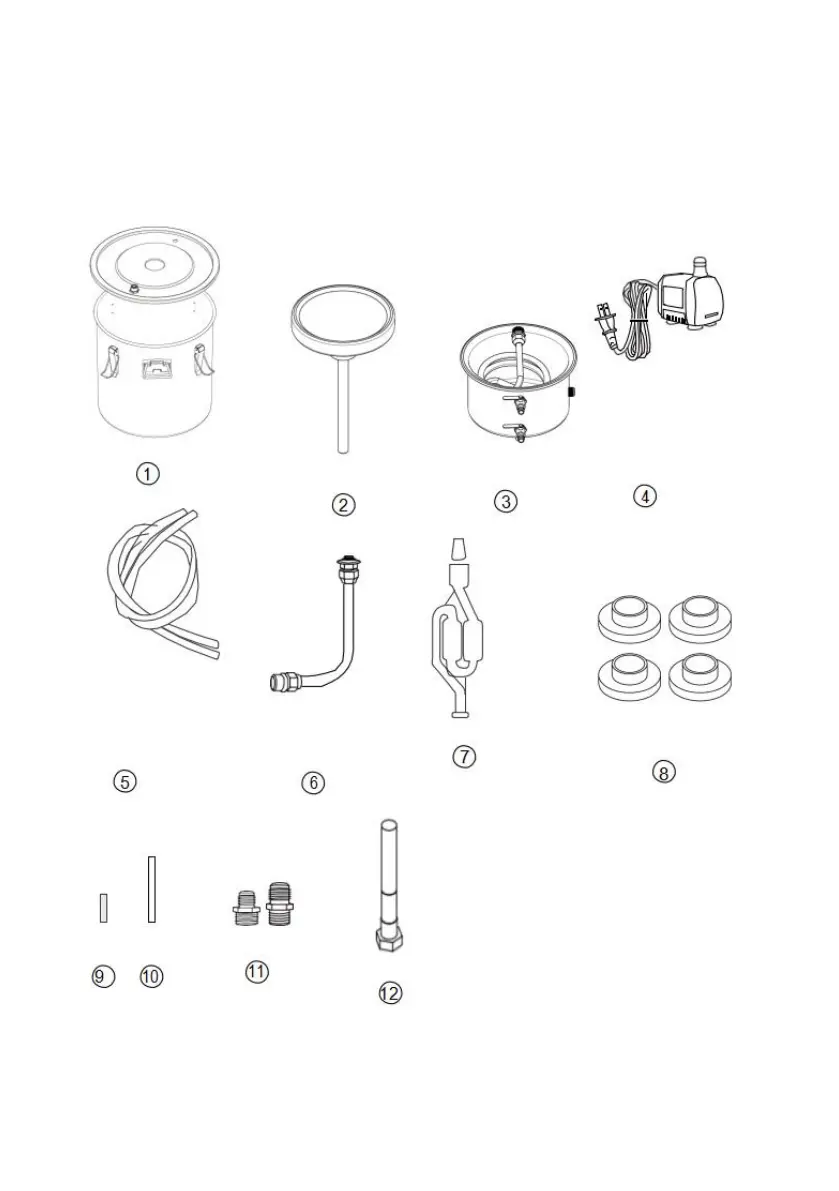 ①

②

③

④

⑤

⑥

⑦

⑧

⑨

⑩

⑪

⑫