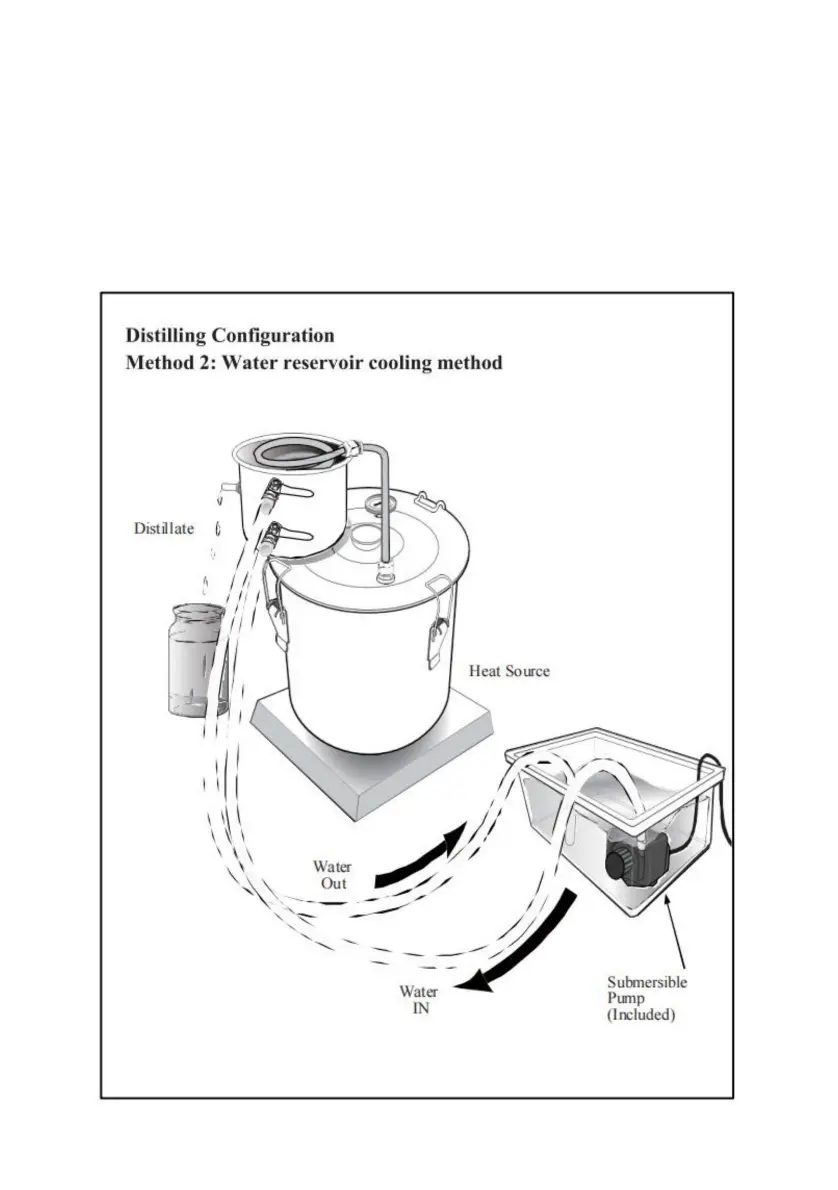 Distilling Configuration
Method 2: Water reservoir cooling method

Distillate

Heat Source

Water
Out

Water
IN

Submersible
Pump
(Included)