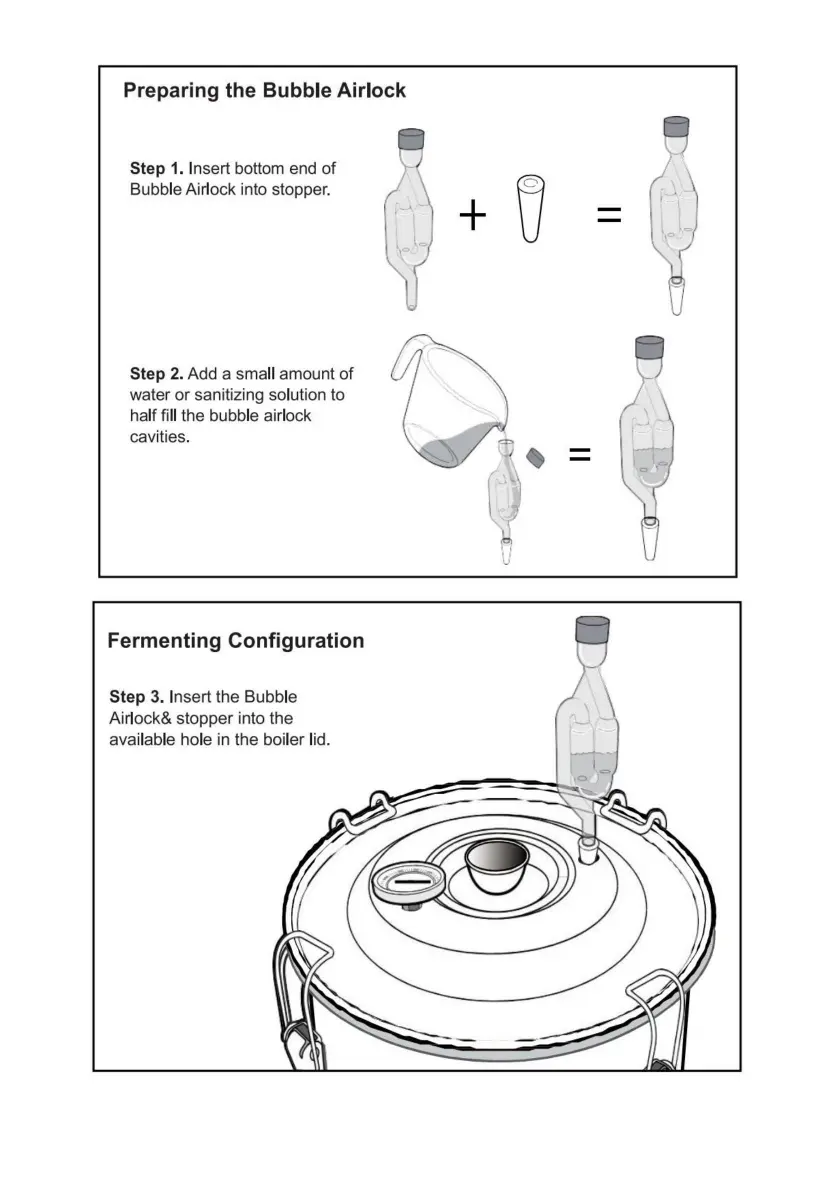 Preparing the Bubble Airlock

Step 1. Insert bottom end of Bubble Airlock into stopper.

+ =

Step 2. Add a small amount of water or sanitizing solution to half fill the bubble airlock cavities.

=

Fermenting Configuration

Step 3. Insert the Bubble Airlock& stopper into the available hole in the boiler lid.