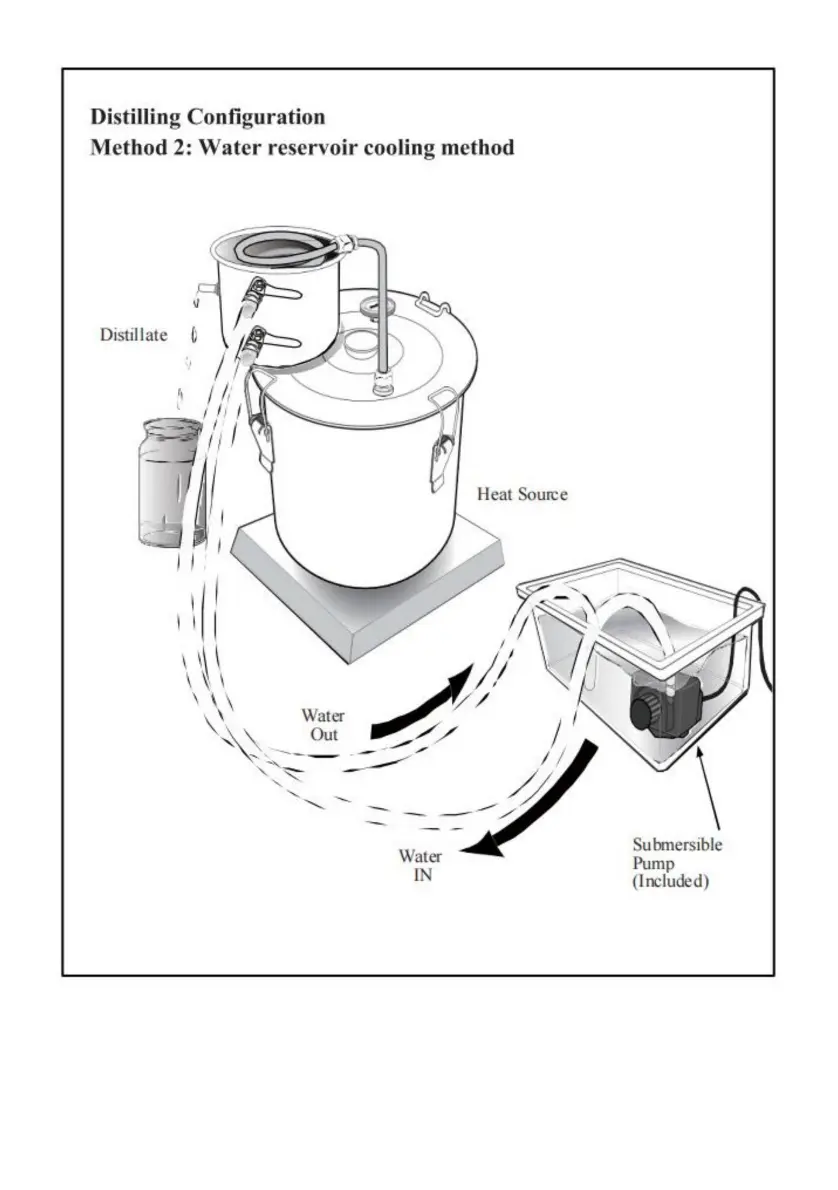 Distilling Configuration
Method 2: Water reservoir cooling method

Distillate

Heat Source

Water
Out

Water
IN

Submersible
Pump
(Included)