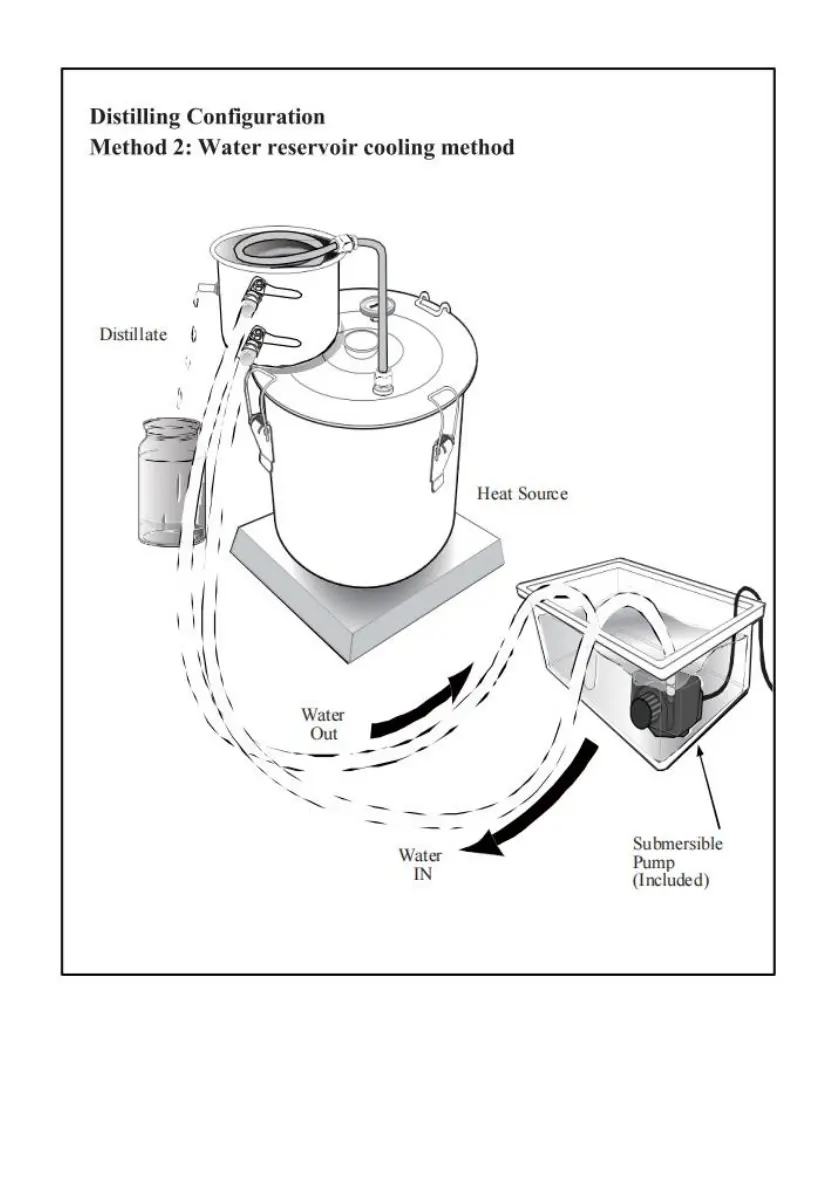 Distilling Configuration
Method 2: Water reservoir cooling method

Distillate

Heat Source

Water
Out

Water
IN

Submersible
Pump
(Included)