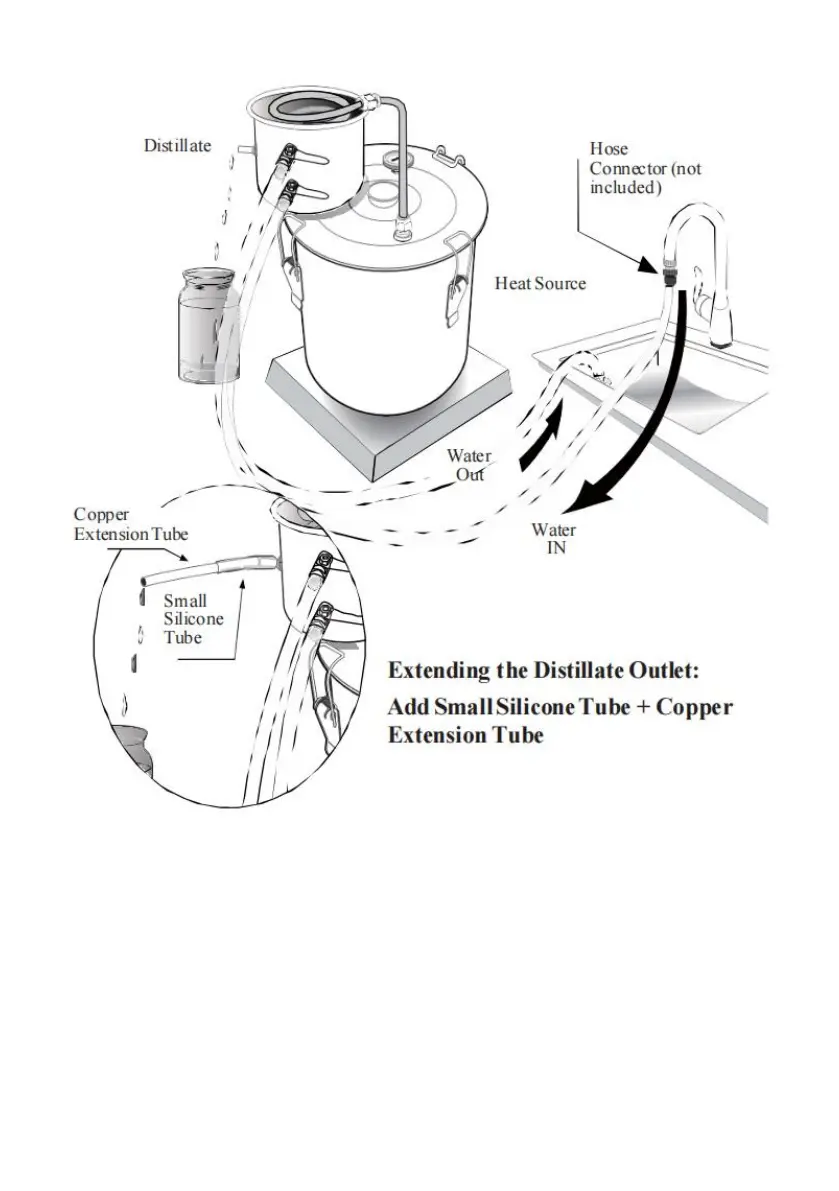 Distillate

Hose Connector (not included)

Heat Source

Water Out

Water IN

Copper Extension Tube

Small Silicone Tube

Extending the Distillate Outlet:

Add Small Silicone Tube + Copper Extension Tube