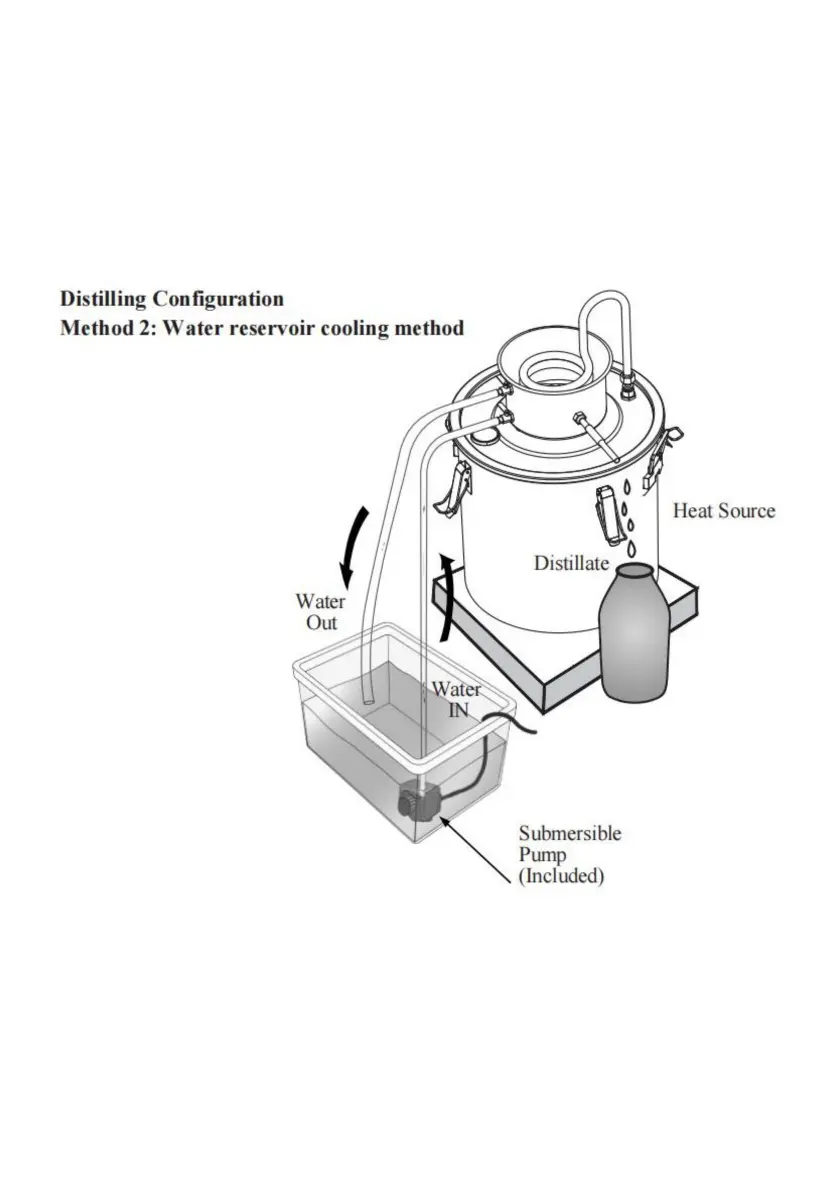 Distilling Configuration
Method 2: Water reservoir cooling method

Heat Source

Distillate

Water Out

Water IN

Submersible Pump (Included)