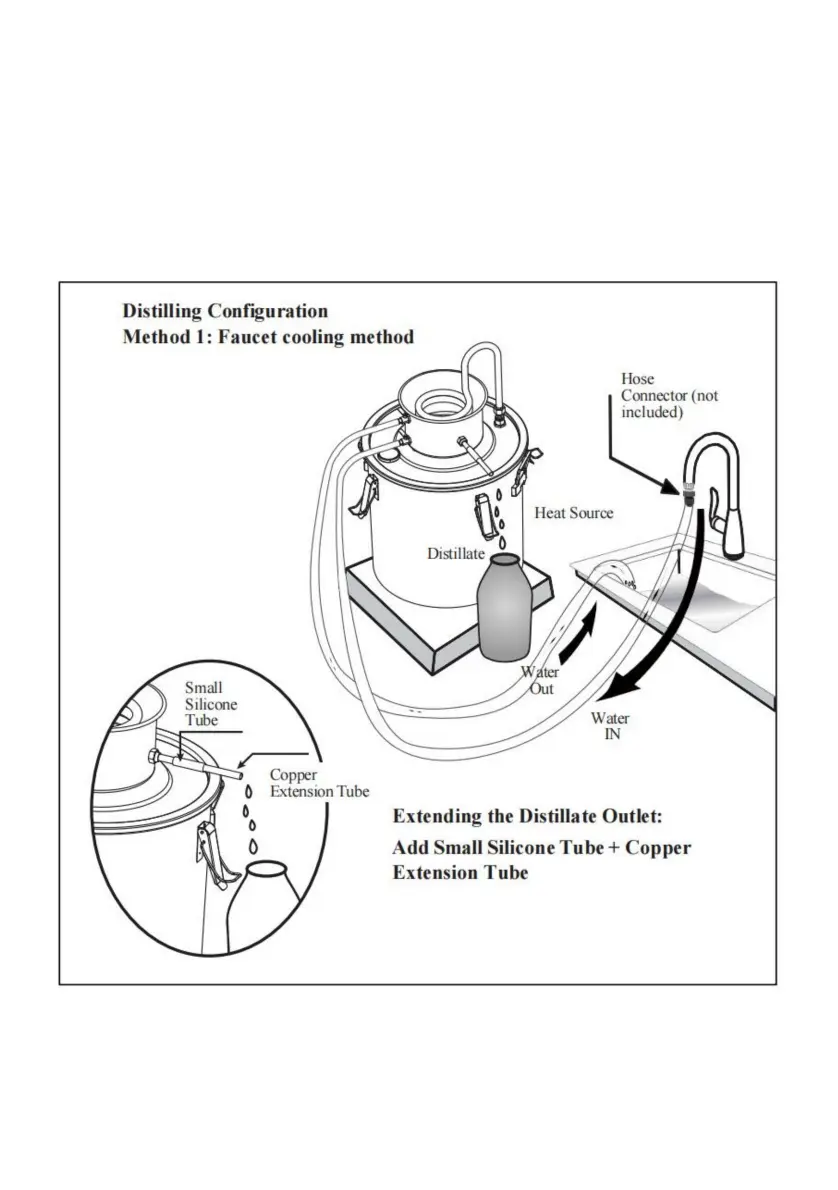 Distilling Configuration
Method 1: Faucet cooling method

Hose Connector (not included)

Heat Source

Distillate

Water Out

Water IN

Small Silicone Tube

Copper Extension Tube

Extending the Distillate Outlet:
Add Small Silicone Tube + Copper Extension Tube