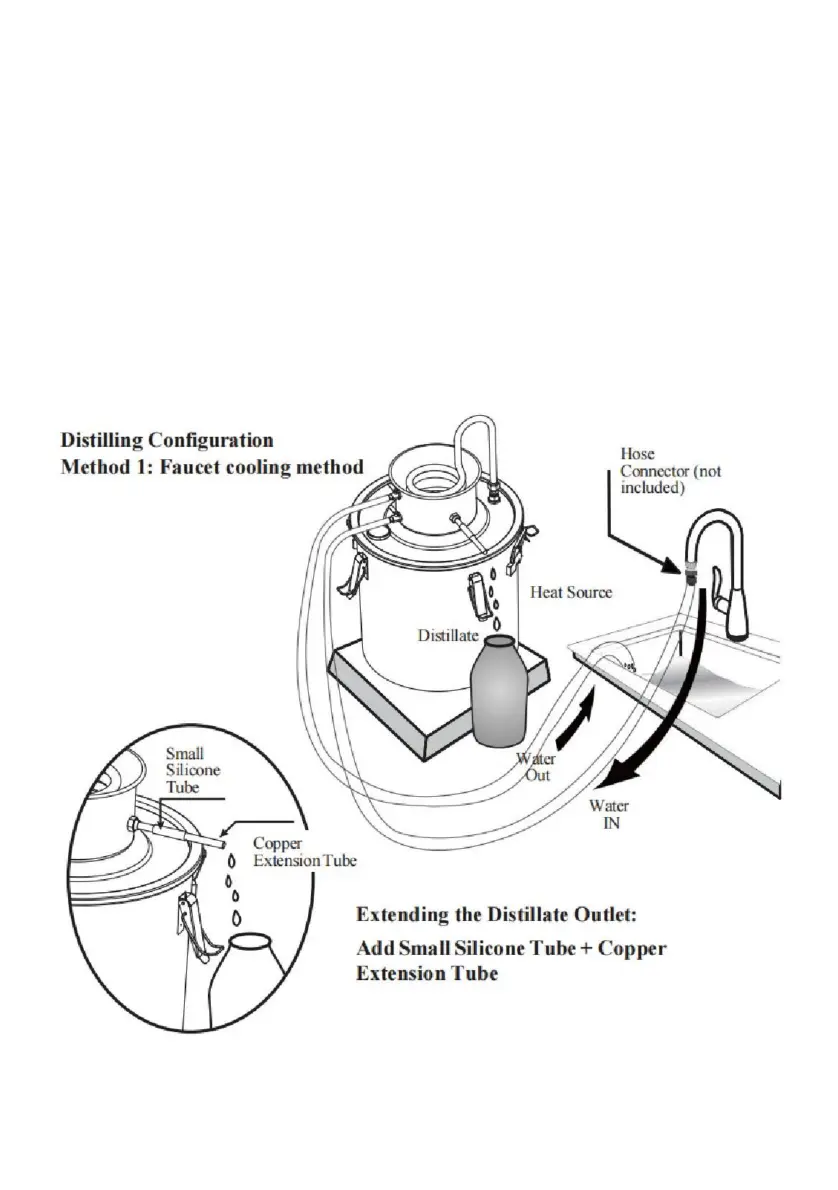 Distilling Configuration
Method 1: Faucet cooling method

Hose Connector (not included)

Heat Source

Distillate

Water Out

Water IN

Small Silicone Tube

Copper Extension Tube

Extending the Distillate Outlet:

Add Small Silicone Tube + Copper Extension Tube