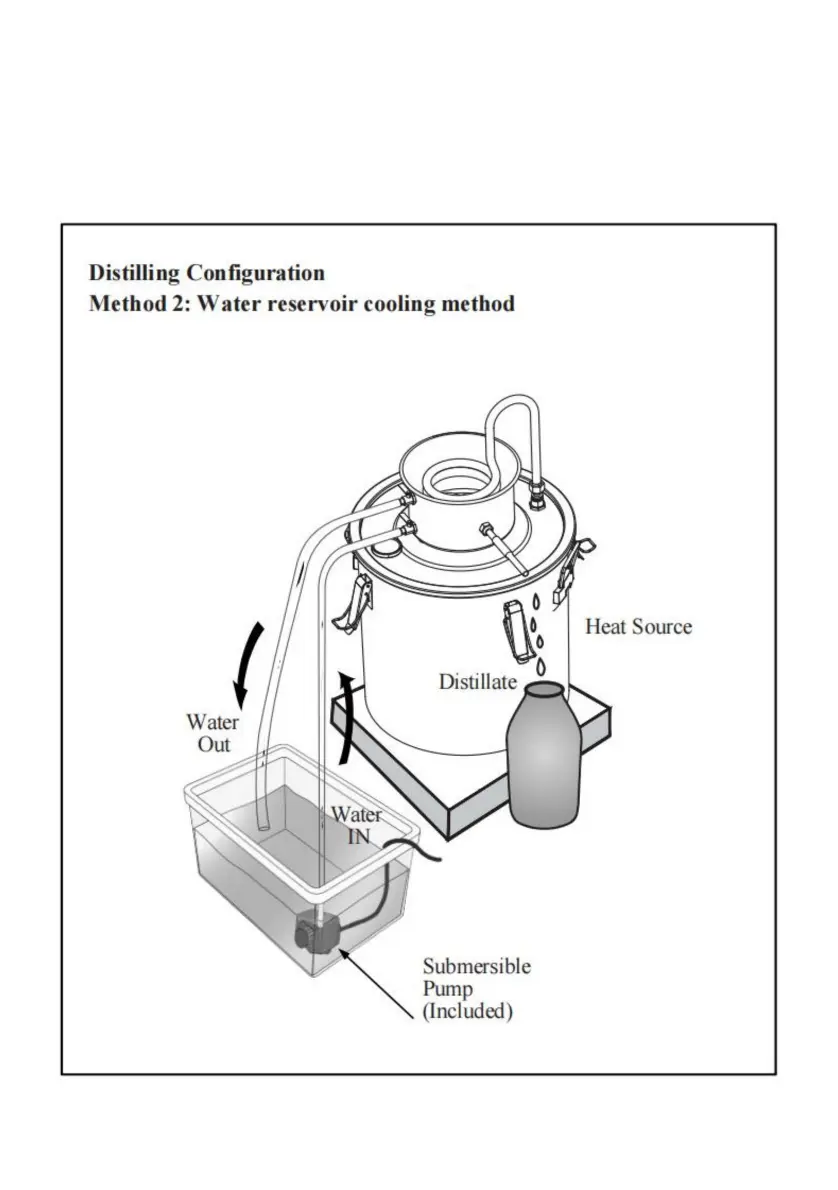 Distilling Configuration
Method 2: Water reservoir cooling method

Heat Source

Distillate

Water
Out

Water
IN

Submersible
Pump
(Included)