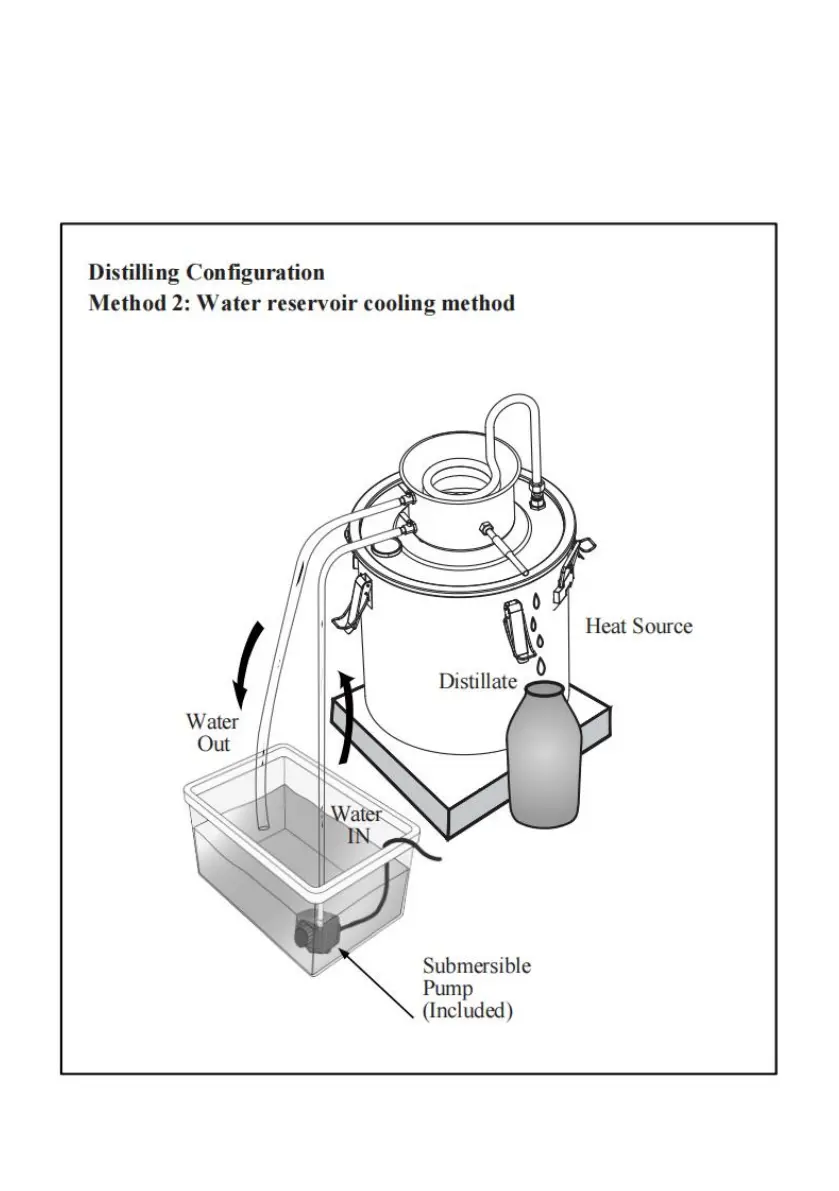 Distilling Configuration
Method 2: Water reservoir cooling method

Heat Source

Distillate

Water Out

Water IN

Submersible Pump (Included)