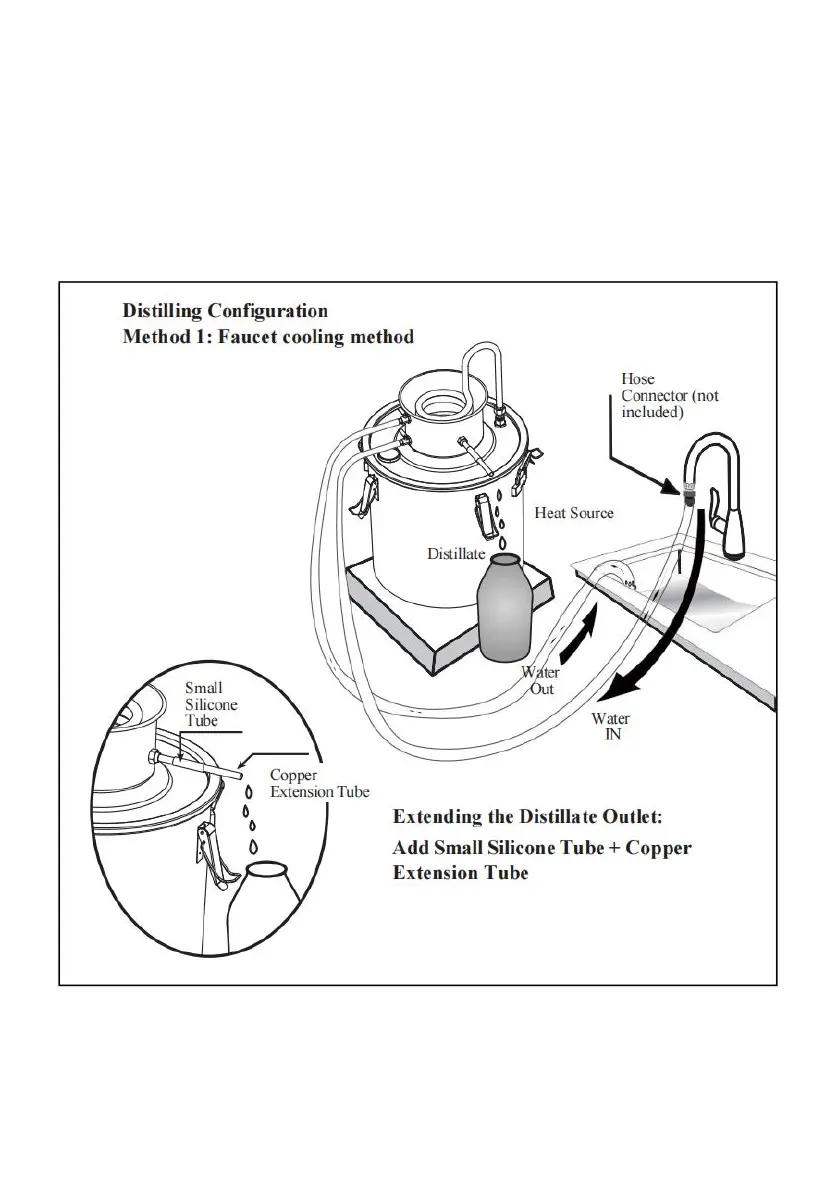 Distilling Configuration
Method 1: Faucet cooling method

Hose Connector (not included)

Heat Source

Distillate

Water Out

Water IN

Small Silicone Tube

Copper Extension Tube

Extending the Distillate Outlet:
Add Small Silicone Tube + Copper Extension Tube