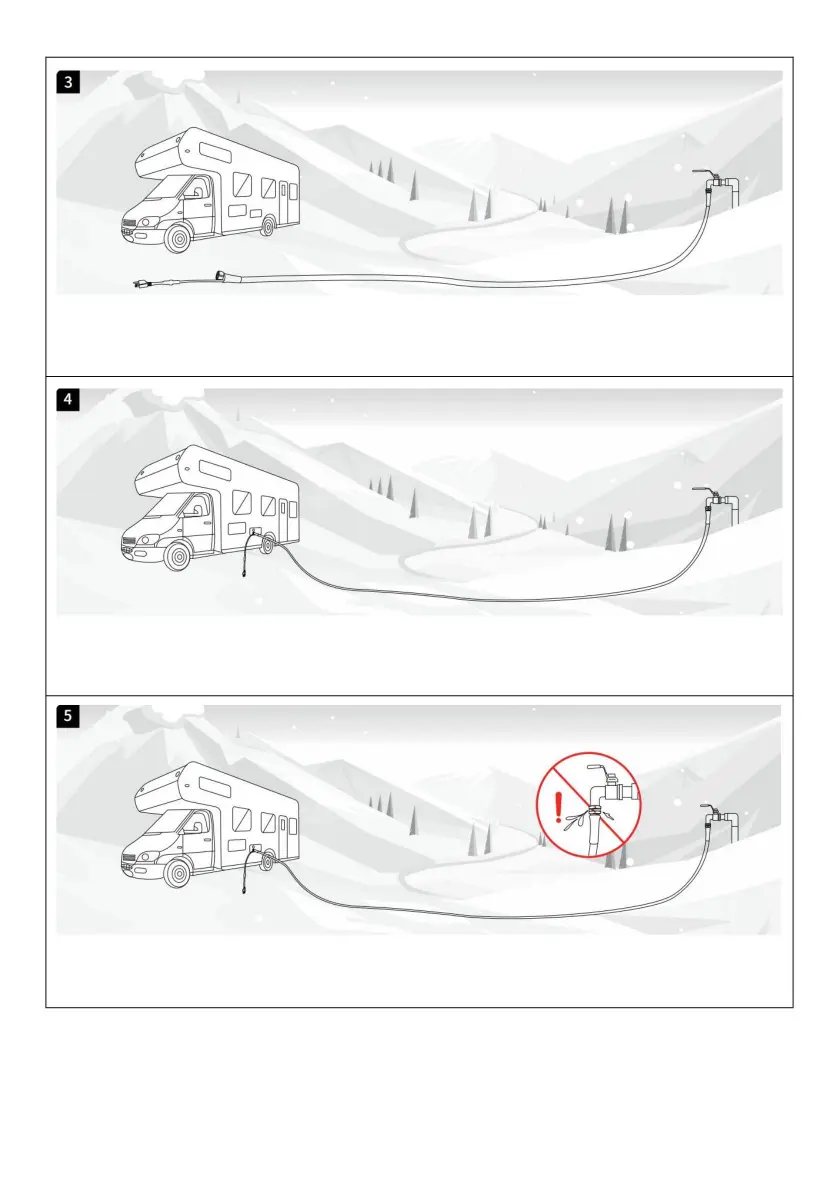 3

4

5

!