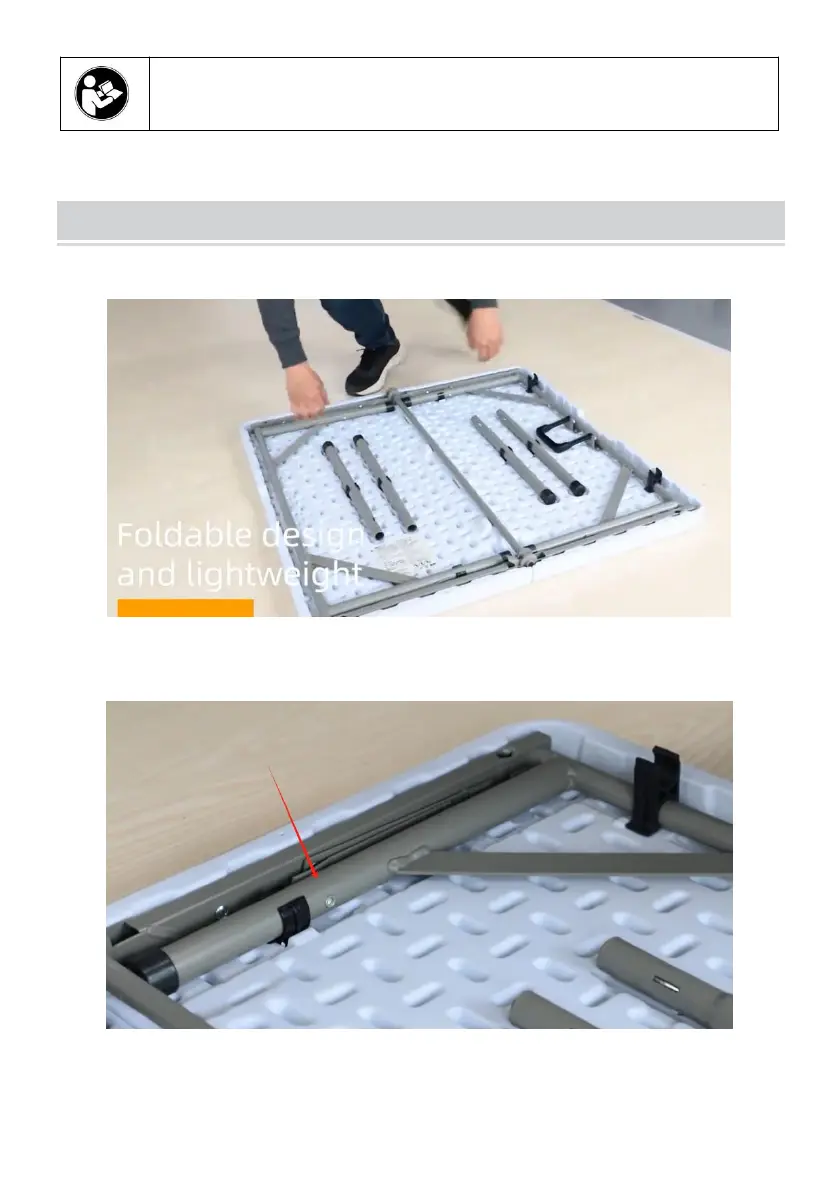 Foldable design
and lightweight