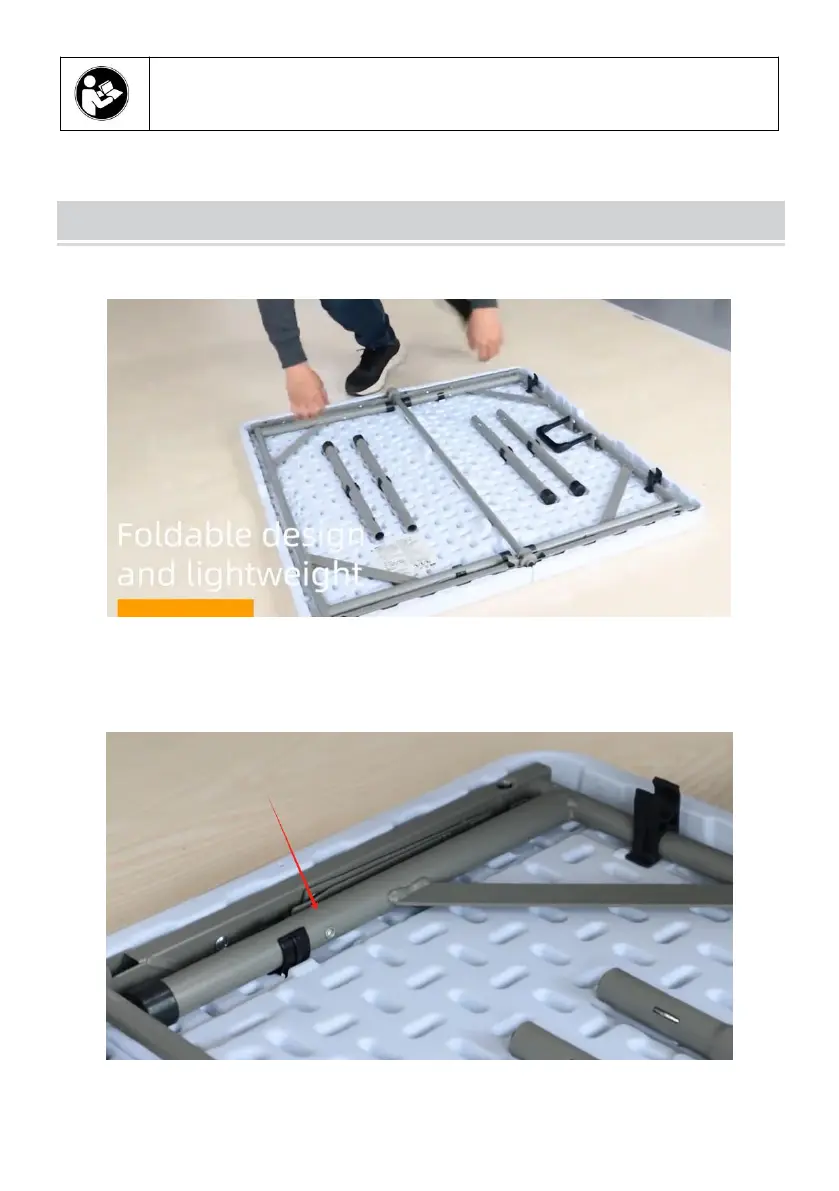 Foldable design and lightweight