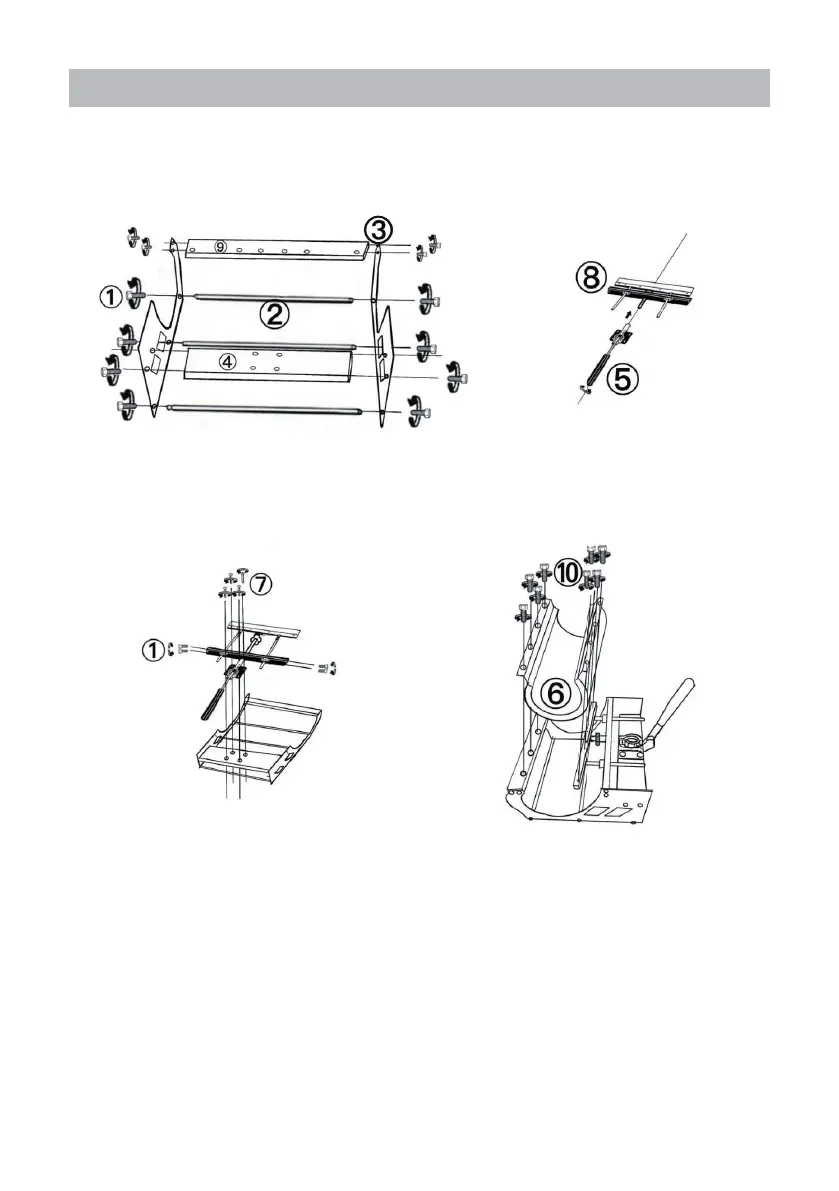 ⑨ ③
① ②
④

⑧
⑤

⑦
①

⑩
⑥