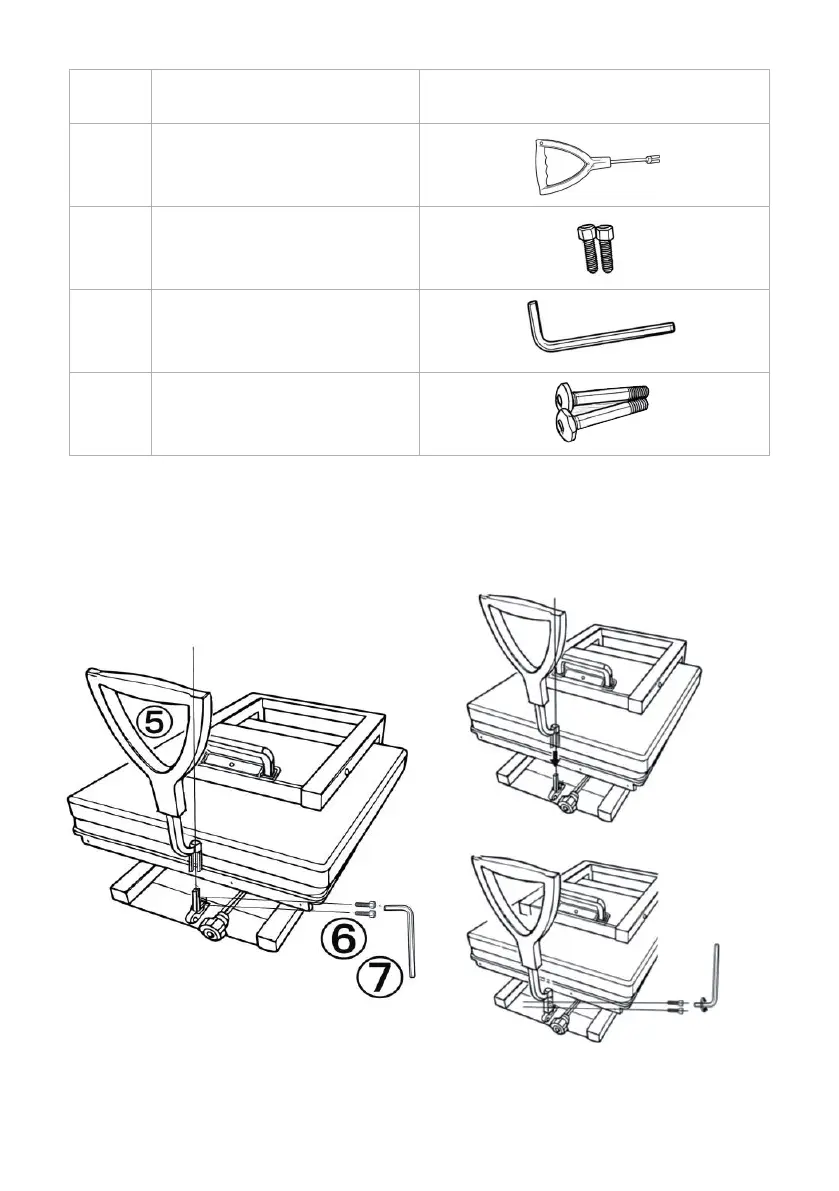 ⑤

⑥

⑦