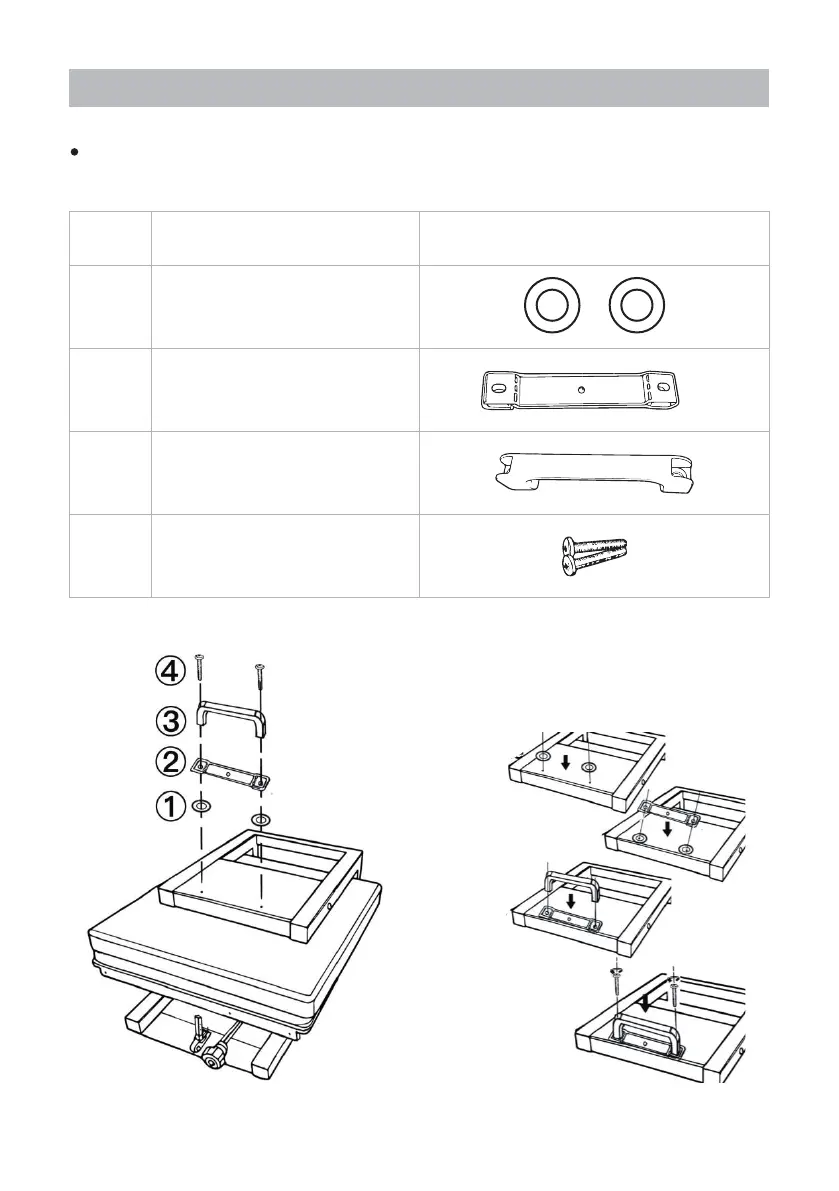 ④

③

②

①