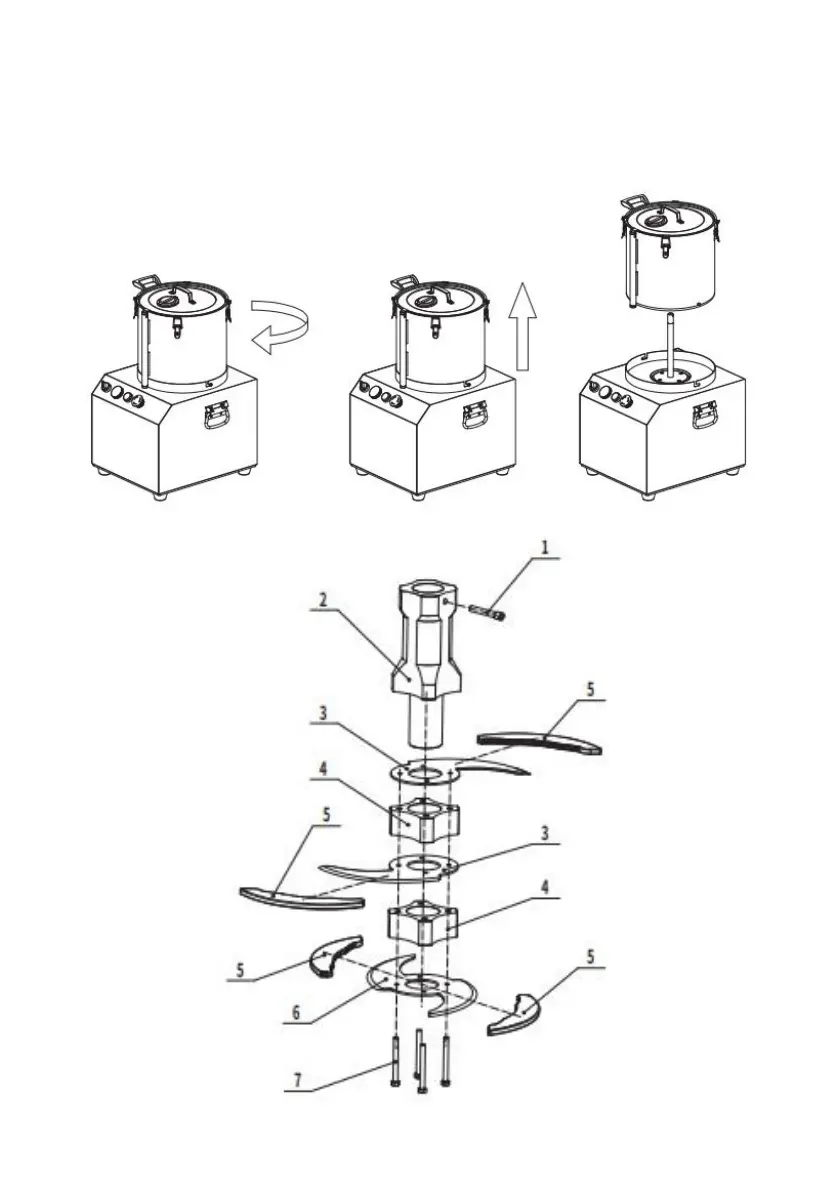 1
2
5
3
4
5
3
4
5
5
6
7