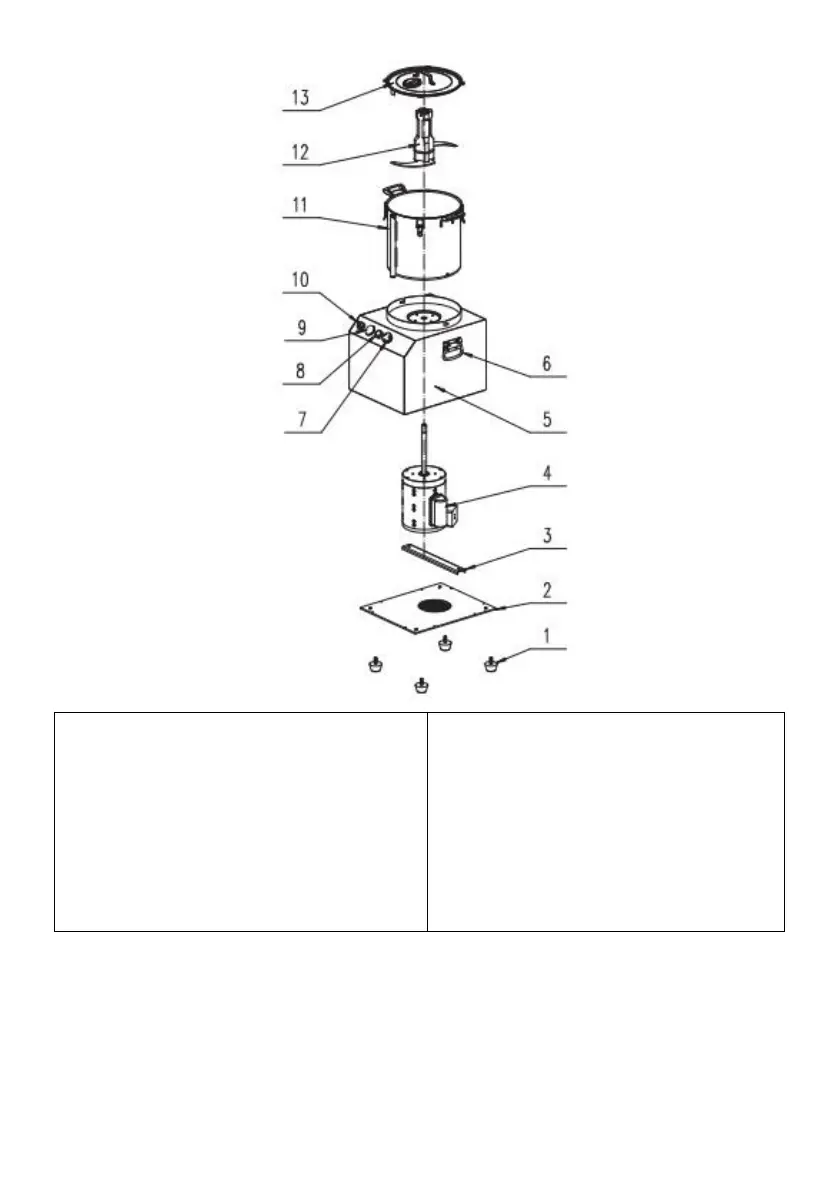 13
12
11
10
9
8
7
6
5
4
3
2
1