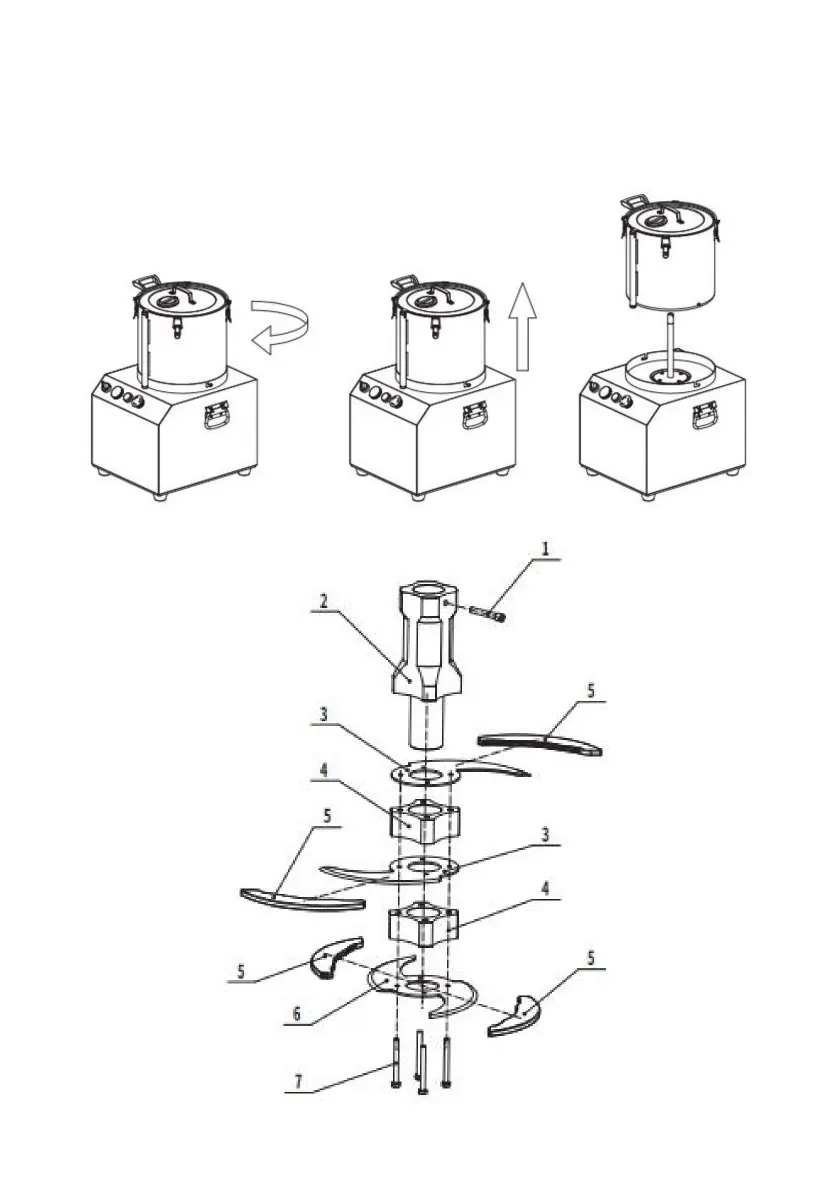 1
2
5
3
4
5
3
4
5
5
6
7