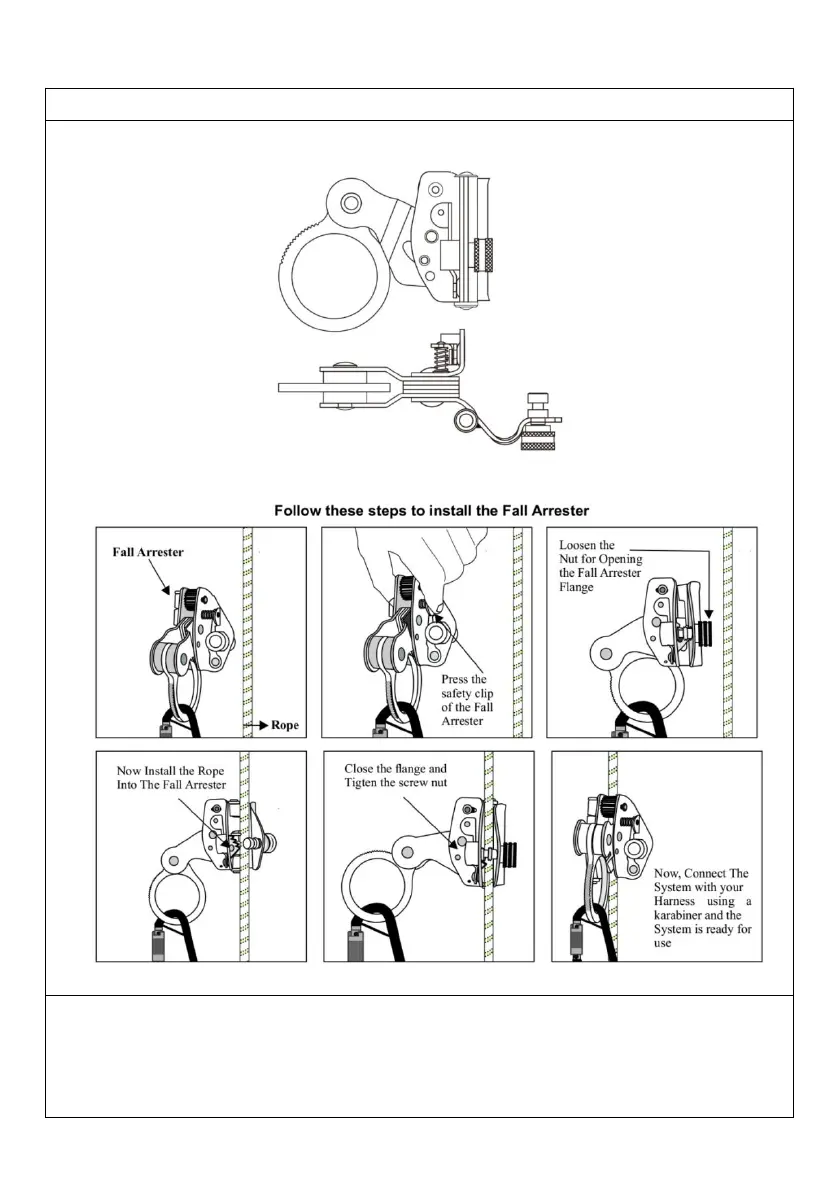 Follow these steps to install the Fall Arrester

Fall Arrester

Rope

Press the safety clip of the Fall Arrester

Loosen the Nut for Opening the Fall Arrester Flange

Now Install the Rope Into The Fall Arrester

Close the flange and Tigten the screw nut

Now, Connect The System with your Harness using a karabiner and the System is ready for use