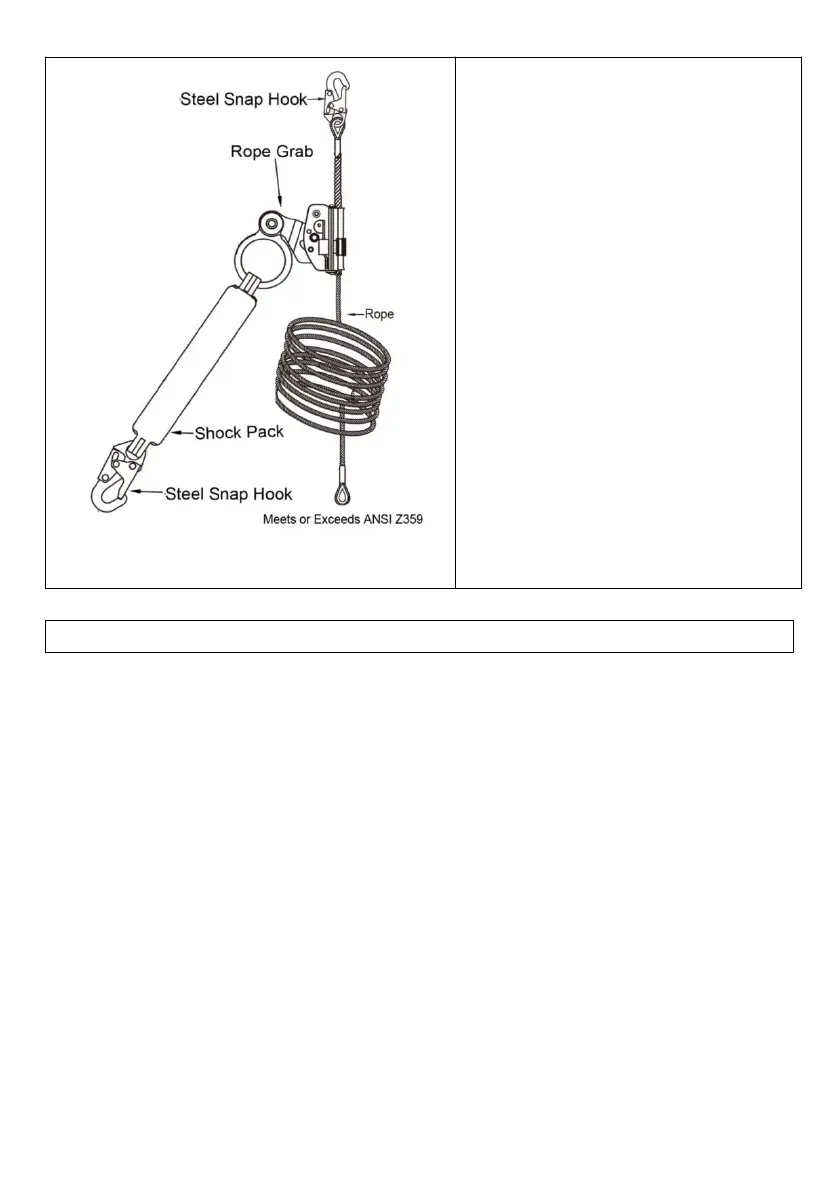 Steel Snap Hook
Rope Grab
Rope
Shock Pack
Steel Snap Hook
Meets or Exceeds ANSI Z359