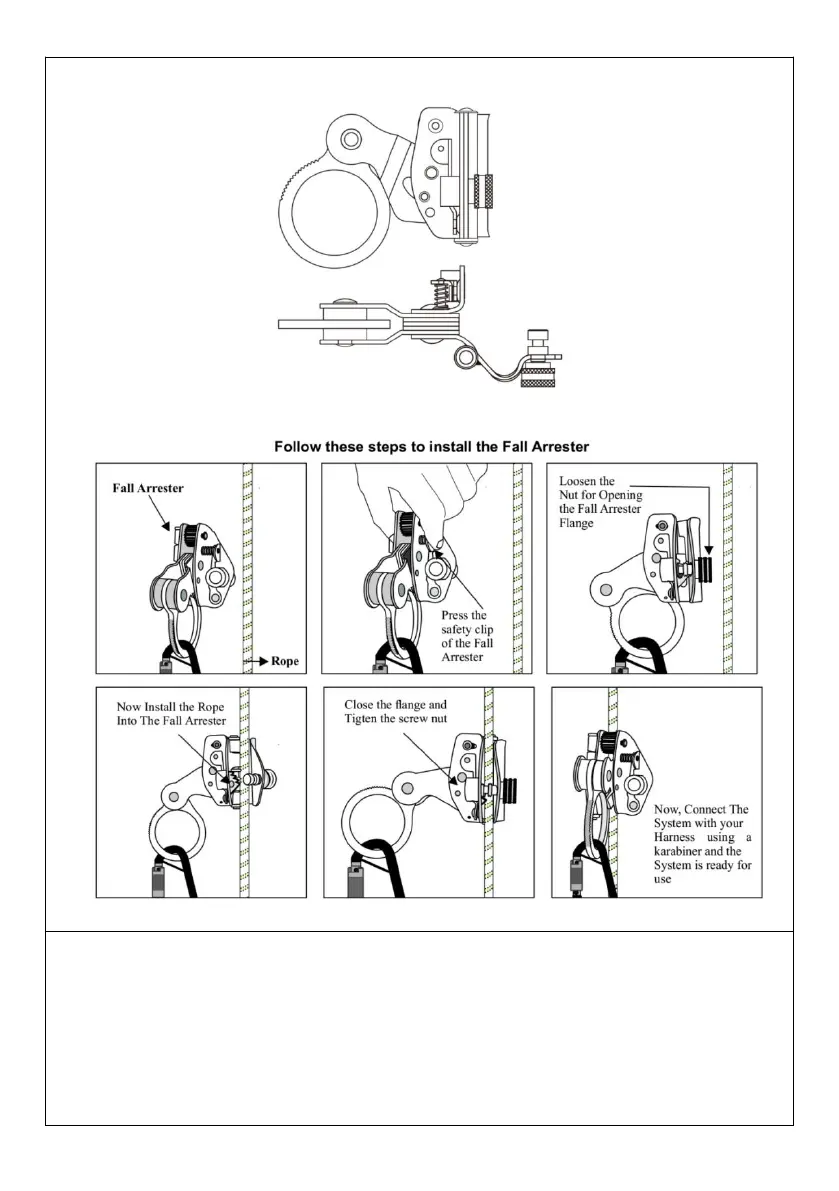 Follow these steps to install the Fall Arrester

Fall Arrester

Rope

Press the safety clip of the Fall Arrester

Loosen the Nut for Opening the Fall Arrester Flange

Now Install the Rope Into The Fall Arrester

Close the flange and Tigten the screw nut

Now, Connect The System with your Harness using a karabiner and the System is ready for use