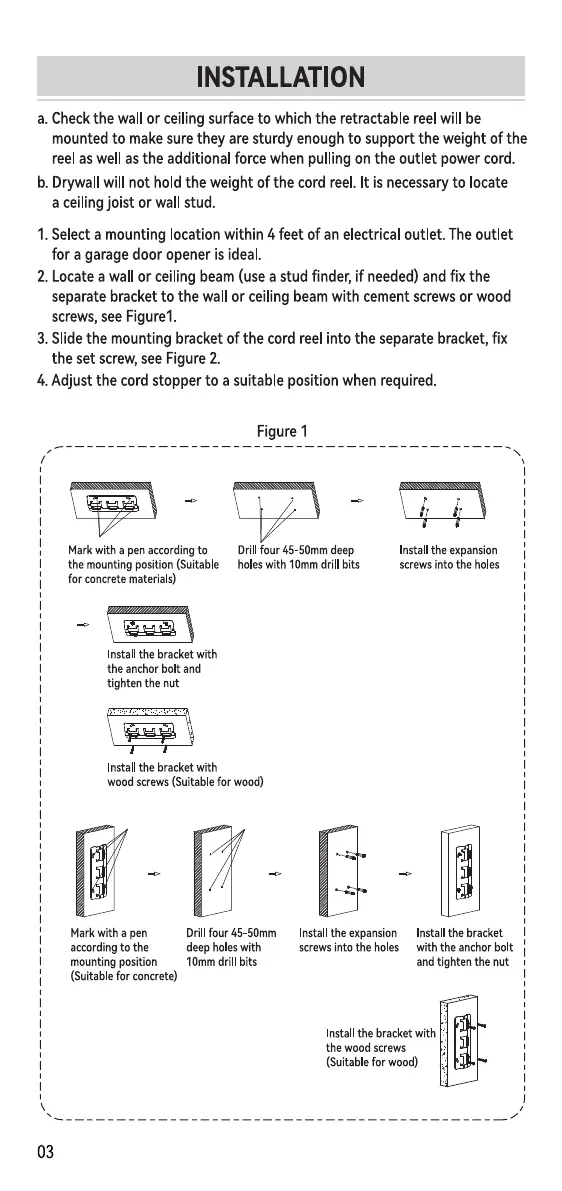 INSTALLATION

a. Check the wall or ceiling surface to which the retractable reel will be mounted to make sure they are sturdy enough to support the weight of the reel as well as the additional force when pulling on the outlet power cord.

b. Drywall will not hold the weight of the cord reel. It is necessary to locate a ceiling joist or wall stud.

1. Select a mounting location within 4 feet of an electrical outlet. The outlet for a garage door opener is ideal.

2. Locate a wall or ceiling beam (use a stud finder, if needed) and fix the separate bracket to the wall or ceiling beam with cement screws or wood screws, see Figure1.

3. Slide the mounting bracket of the cord reel into the separate bracket, fix the set screw, see Figure 2.

4. Adjust the cord stopper to a suitable position when required.

Figure 1

Mark with a pen according to the mounting position (Suitable for concrete materials)

Drill four 45-50mm deep holes with 10mm drill bits

Install the expansion screws into the holes

Install the bracket with the anchor bolt and tighten the nut

Install the bracket with wood screws (Suitable for wood)

Mark with a pen according to the mounting position (Suitable for concrete)

Drill four 45-50mm deep holes with 10mm drill bits

Install the expansion screws into the holes

Install the bracket with the anchor bolt and tighten the nut

Install the bracket with the wood screws (Suitable for wood)

03