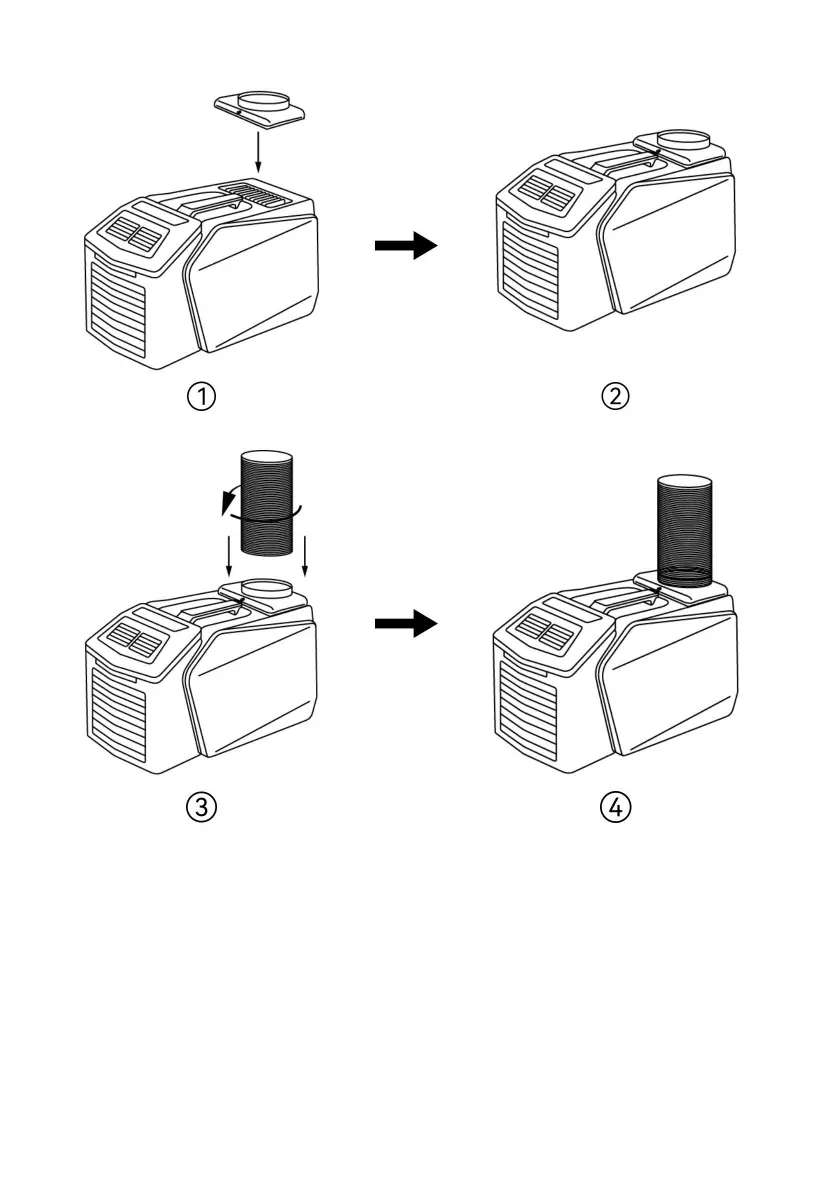 ①

②

③

④