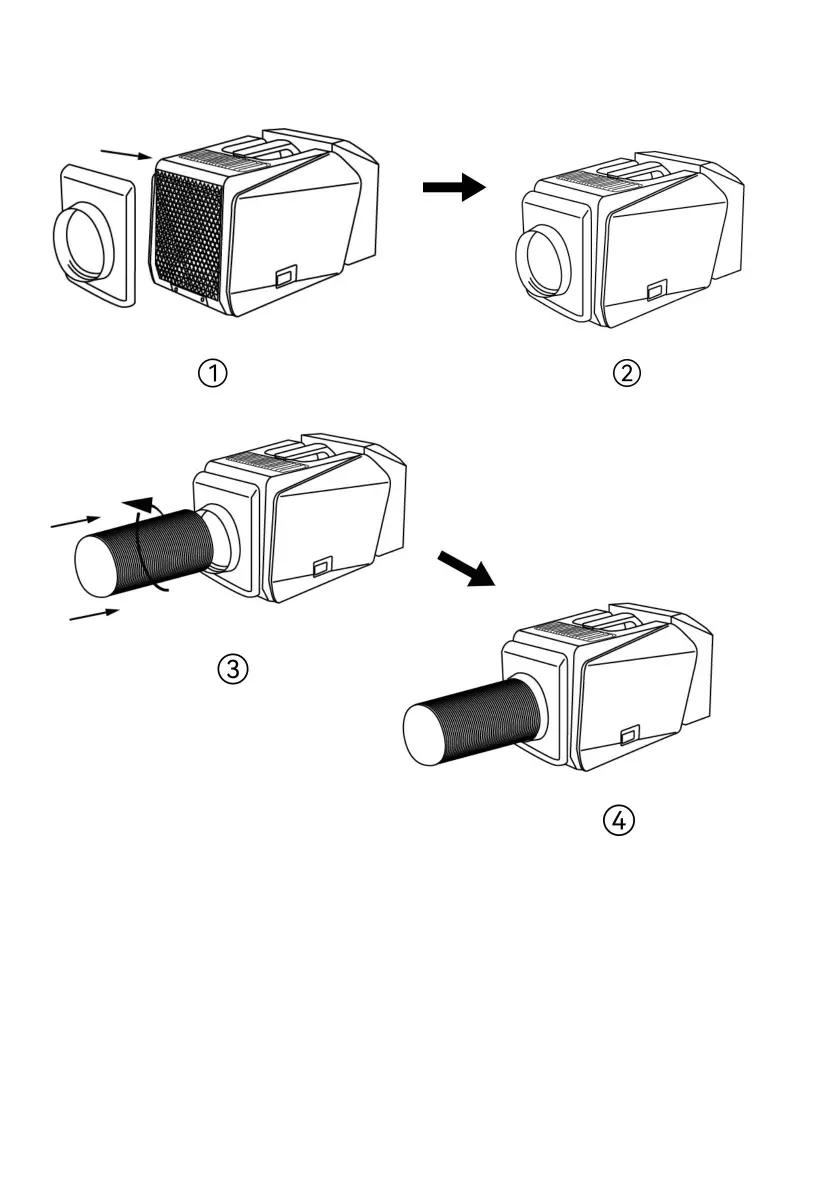 ①

②

③

④